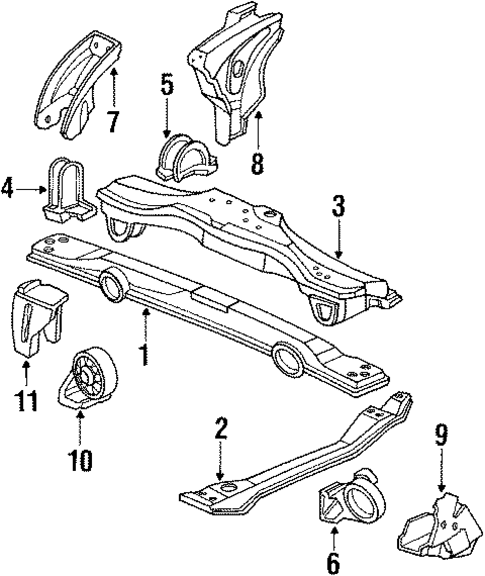 7
5
8
4
3
1
11
10
2
9
6