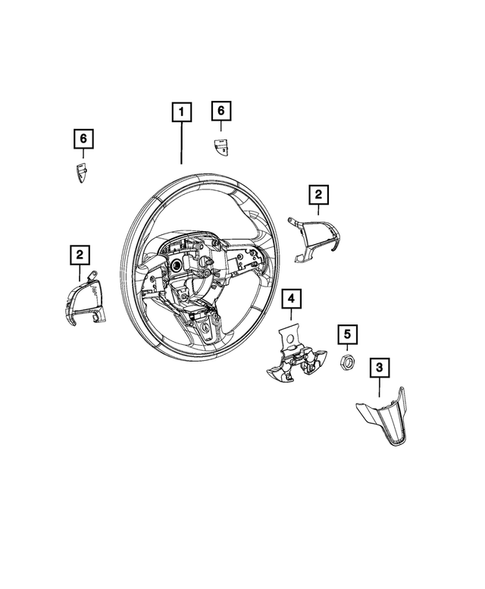 1
6
6
2
2
4
5
3