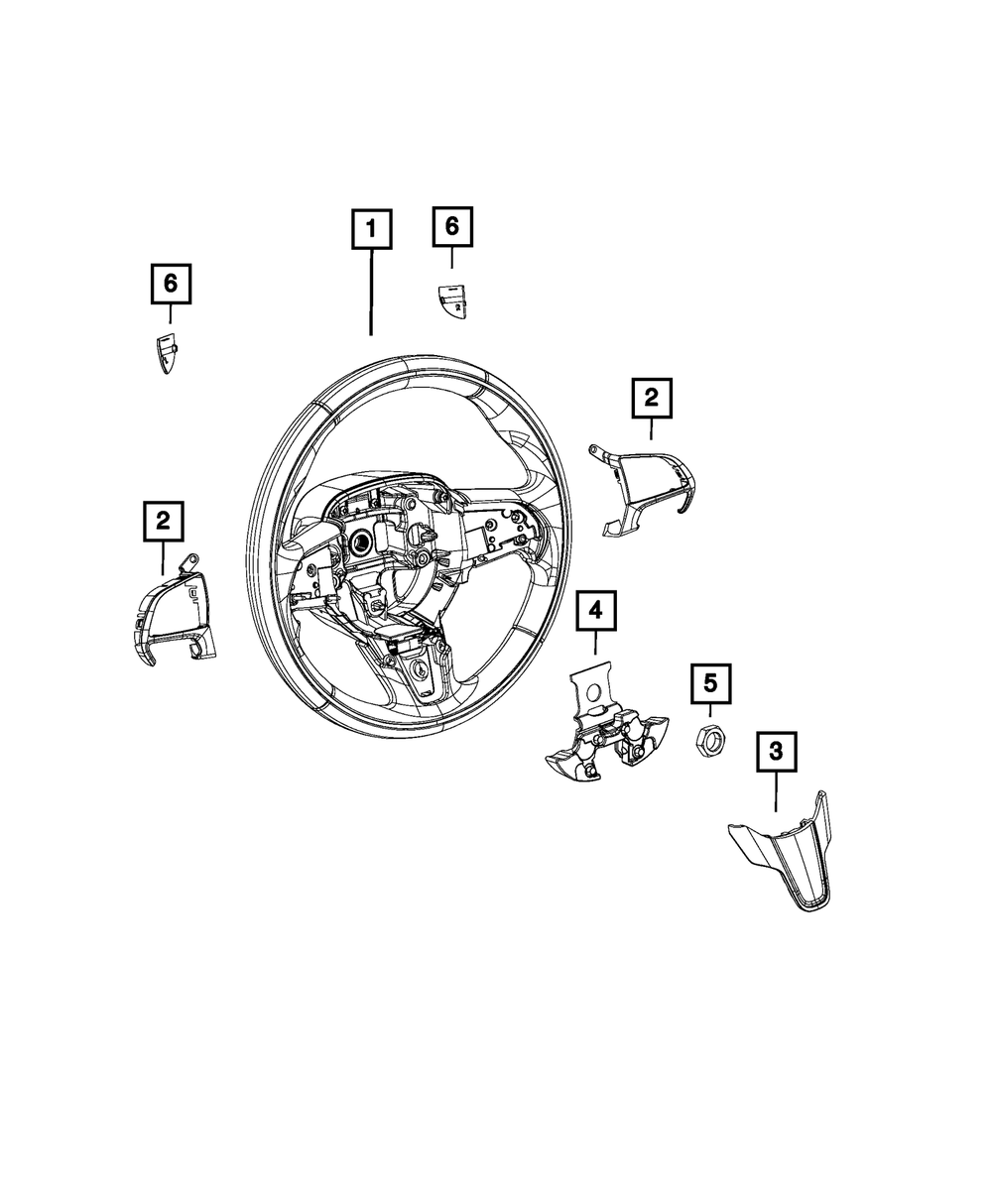 1
6
6
2
2
4
5
3