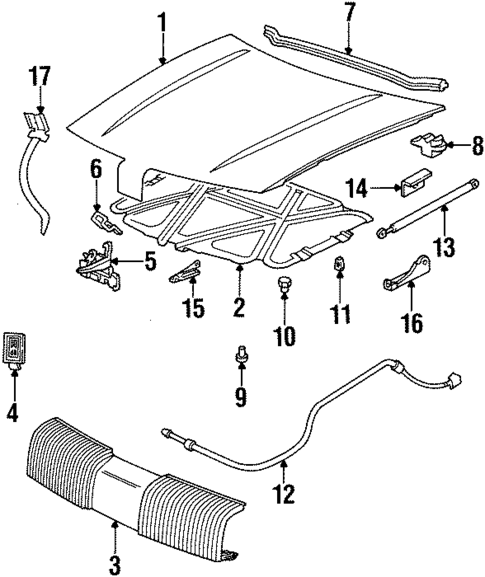 1
7
17
8
6
14
13
5
15
2
10
11
16
4
9
12
3