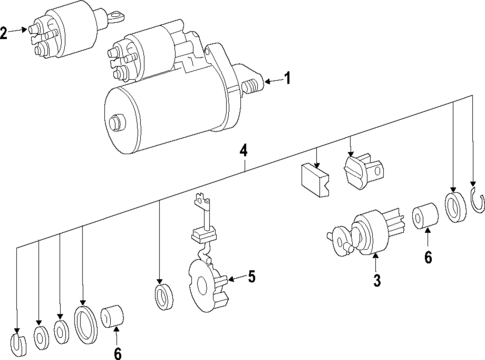 2
1
4
6
3
5
6