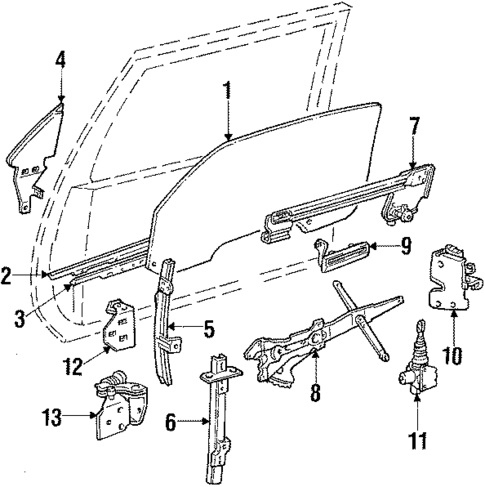 4
1
7
9
2
3
5
10
12
8
13
6
11