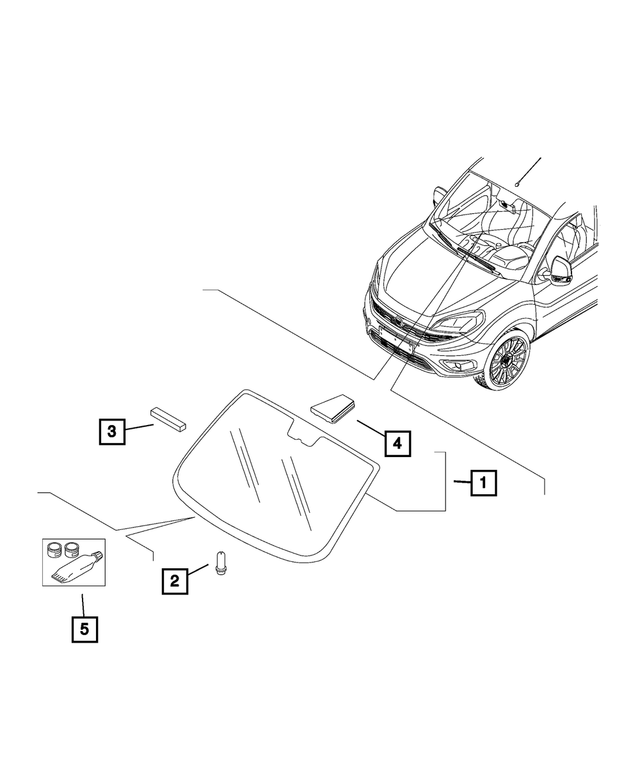 3
4
1
2
5