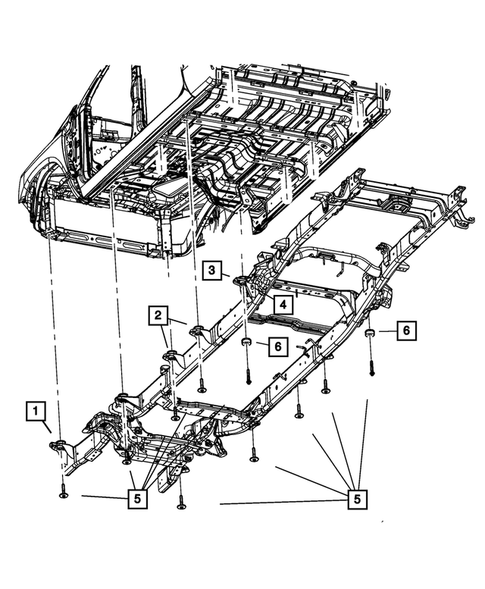 3
4
2
6
6
1
5
5