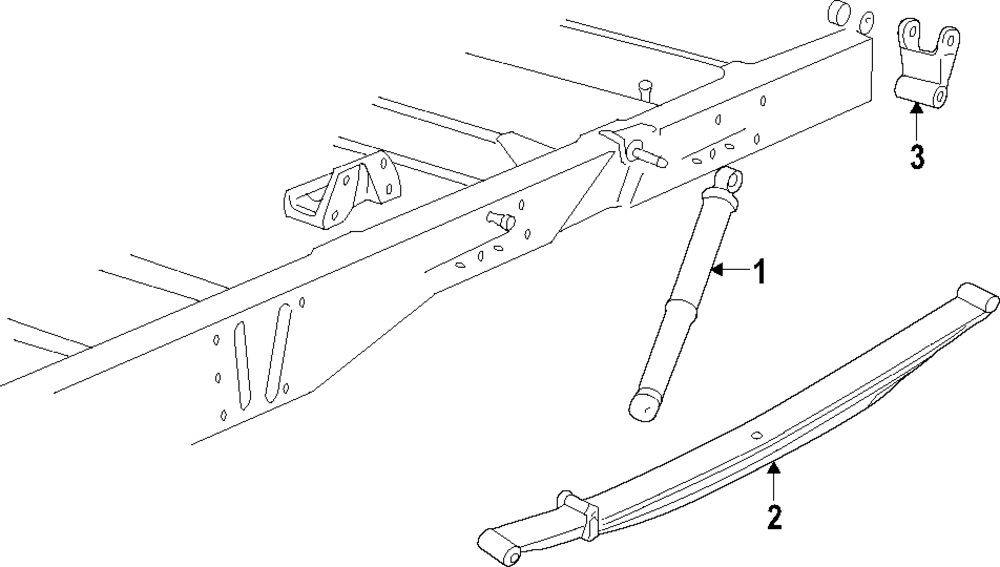 3
1
2