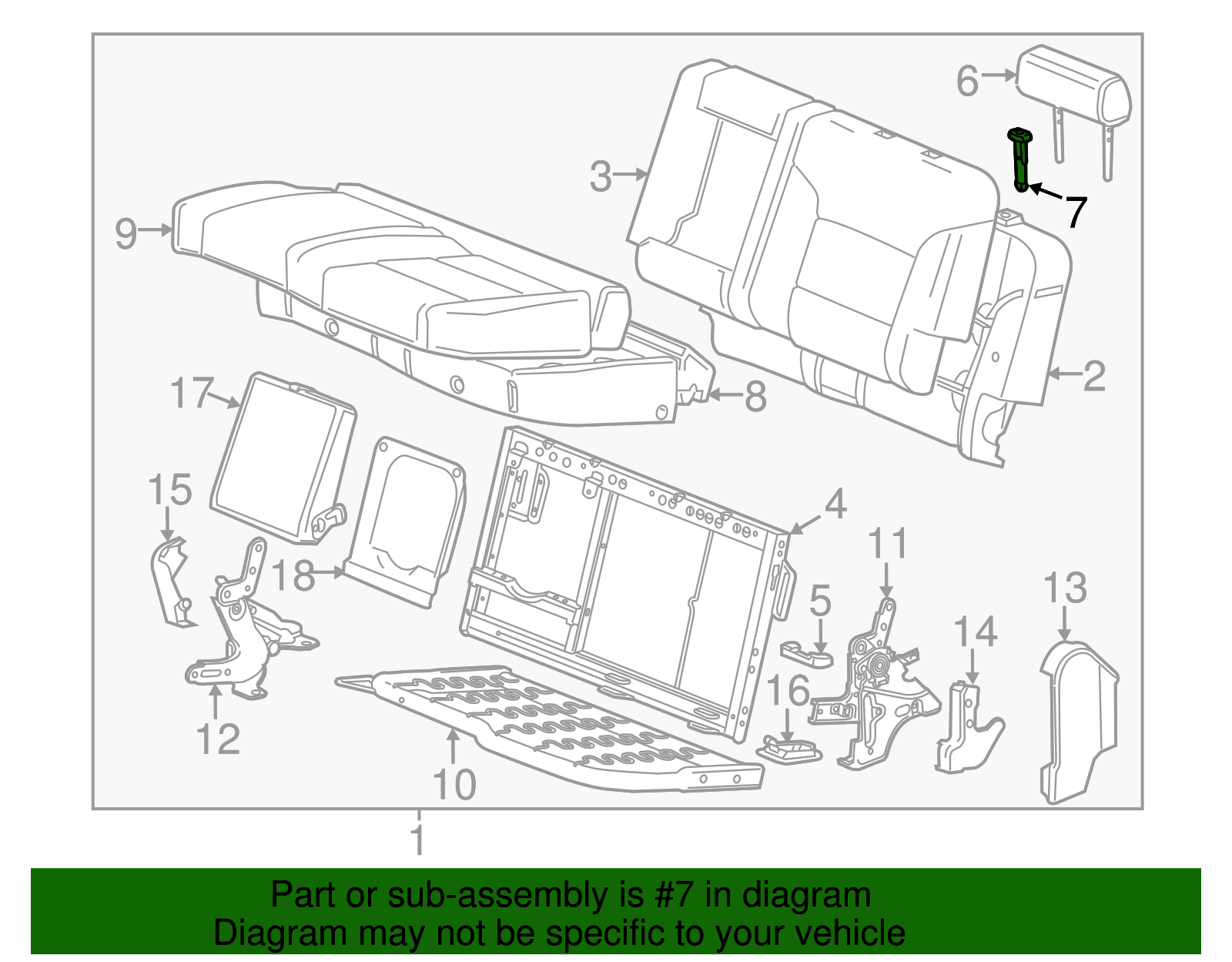 6
3
7
9
2
17
8
15
4
18
11
5
13
14
16
12
10
1

Part or sub-assembly is #7 in diagram
Diagram may not be specific to your vehicle