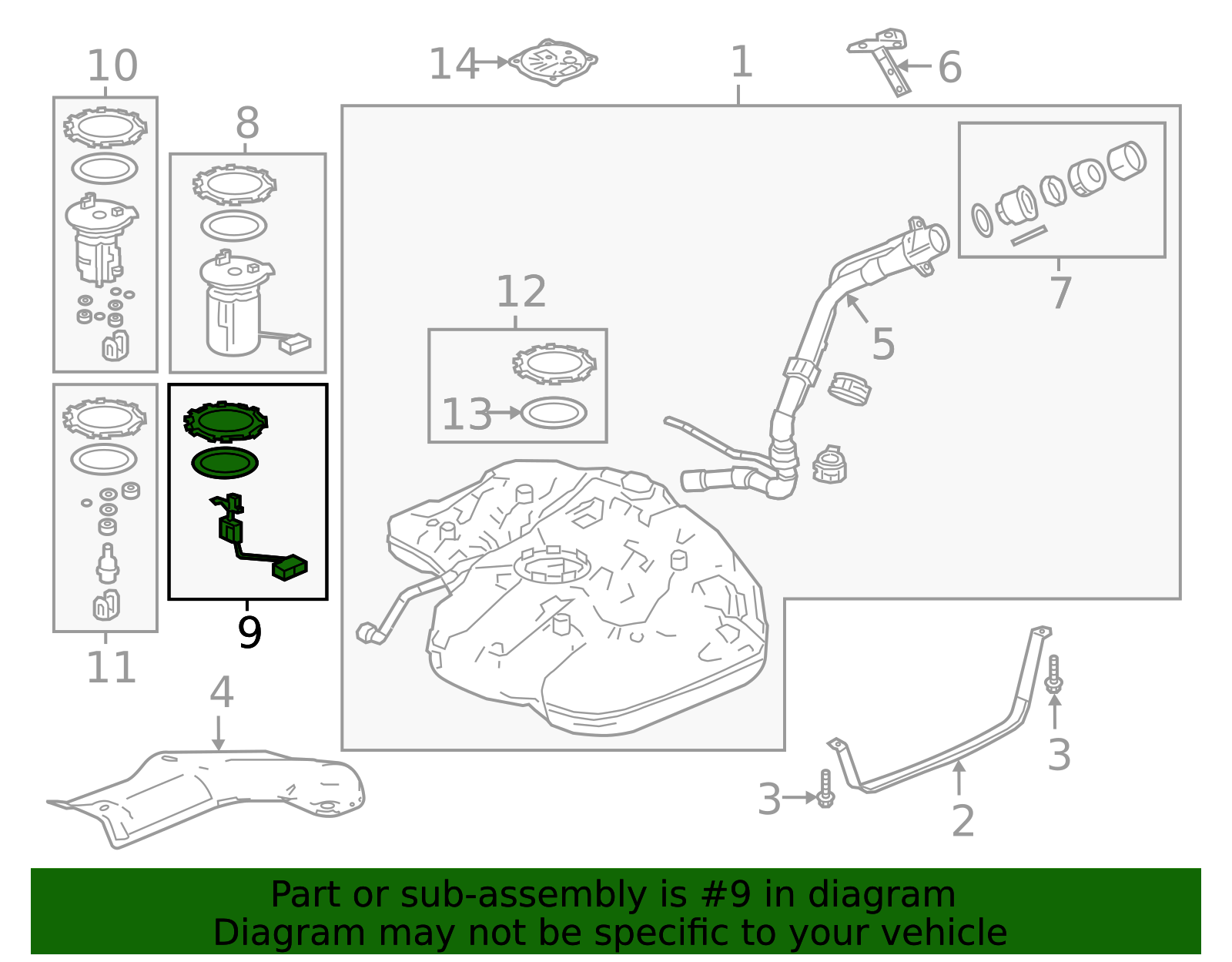 10
14
1
6
8
7
12
5
13
9
11
4
3
3
2

Part or sub-assembly is #9 in diagram
Diagram may not be specific to your vehicle