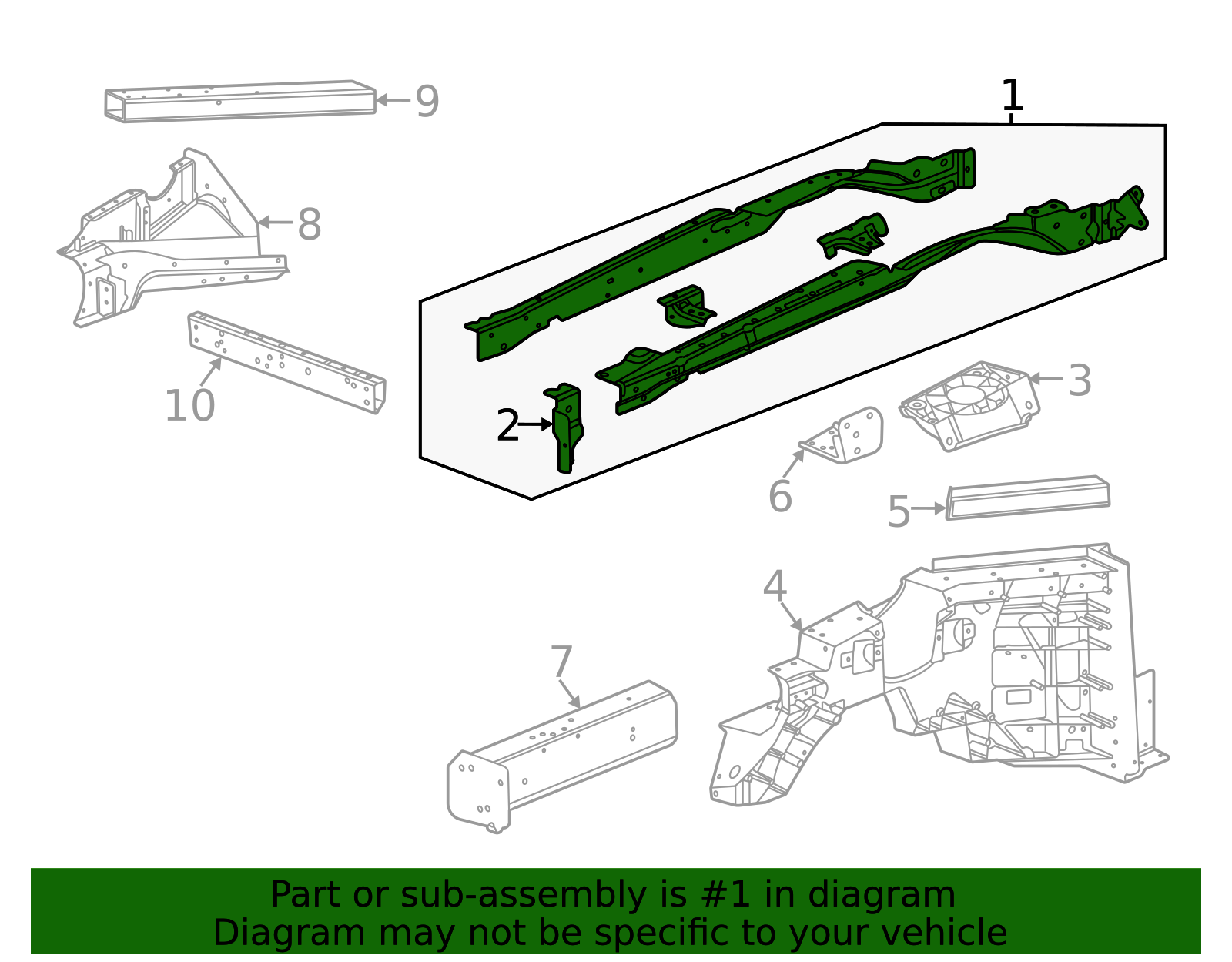 9
1
8
10
2
3
6
5
4
7

Part or sub-assembly is #1 in diagram
Diagram may not be specific to your vehicle