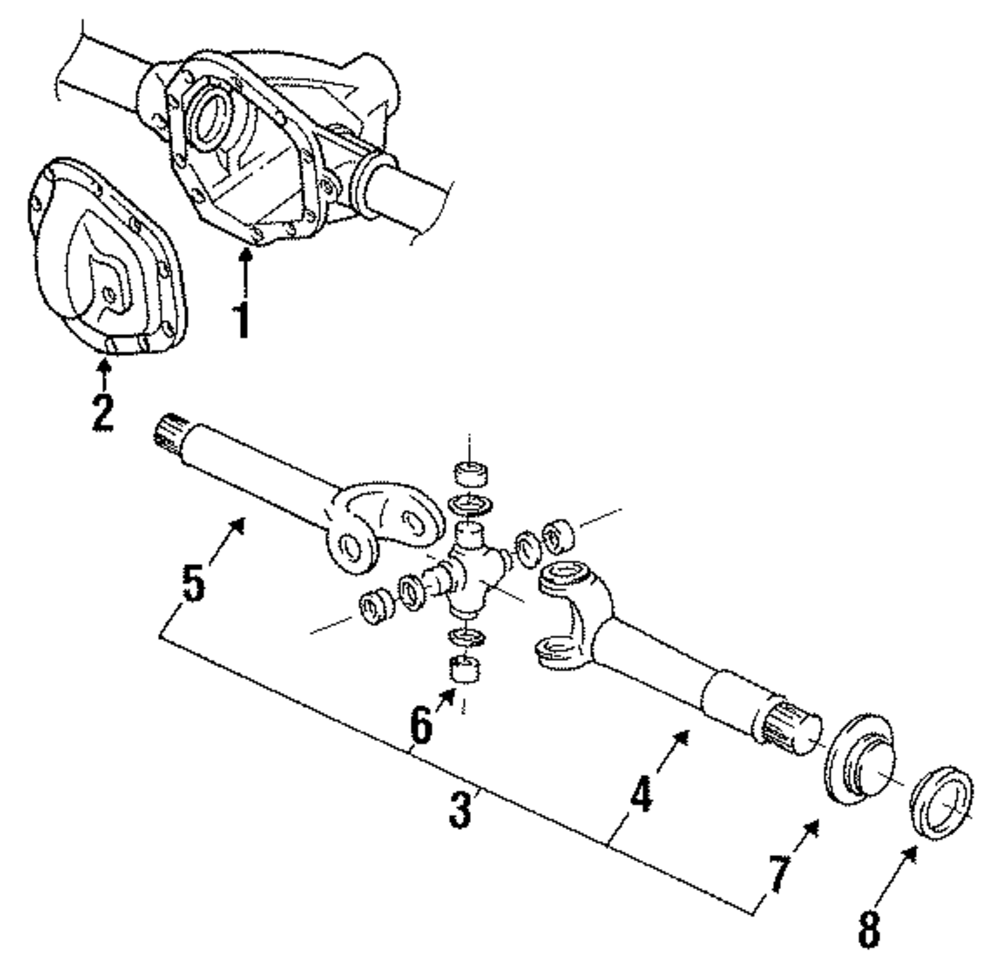 1
2
5
6
3
4
7
8