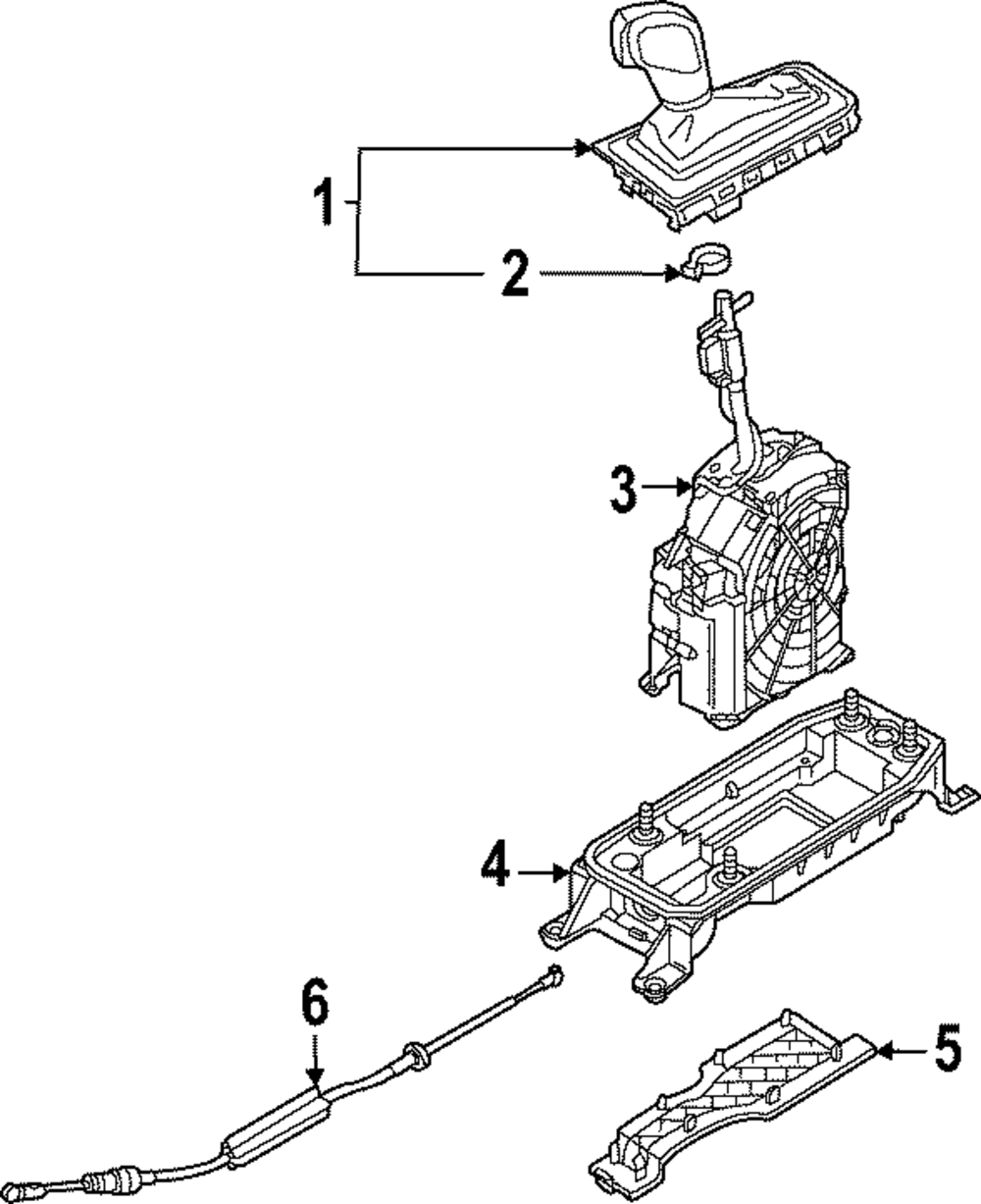 1
2
3
4
6
5