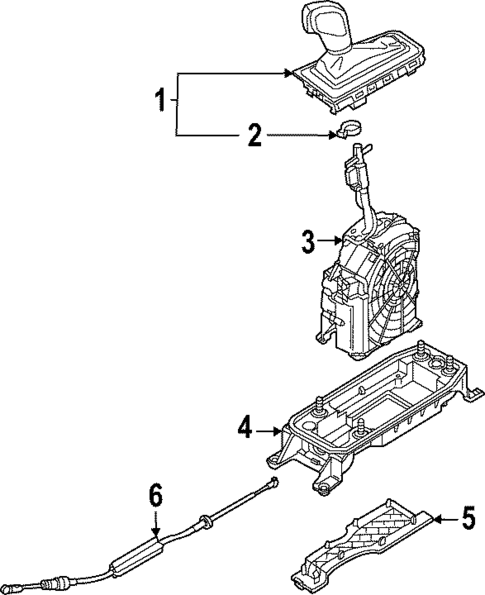 1
2
3
4
6
5