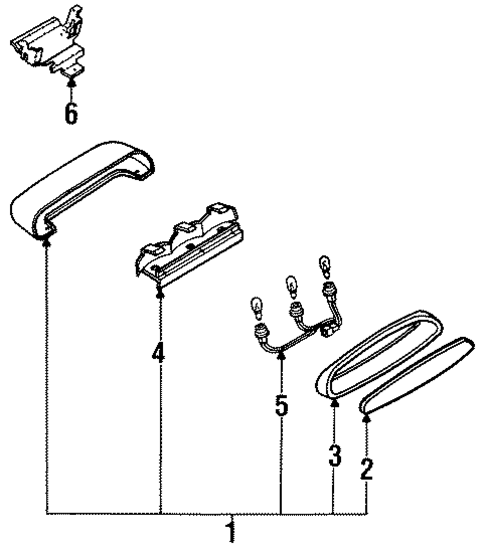 6
4
5
3
2
1