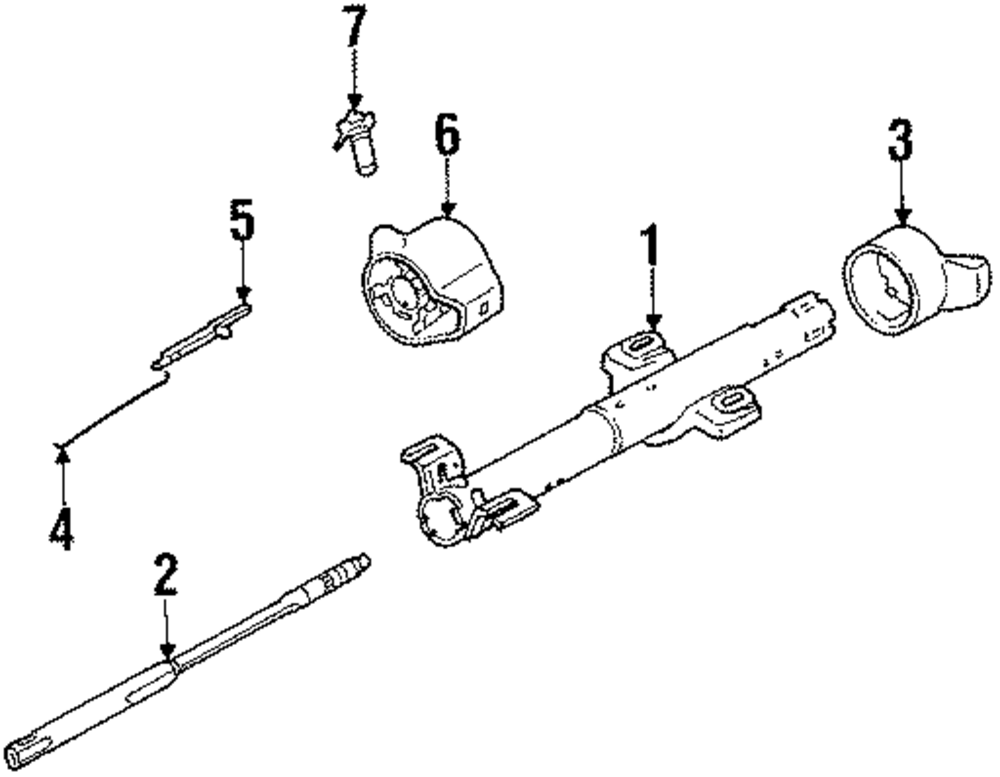 7
6
3
5
1
4
2