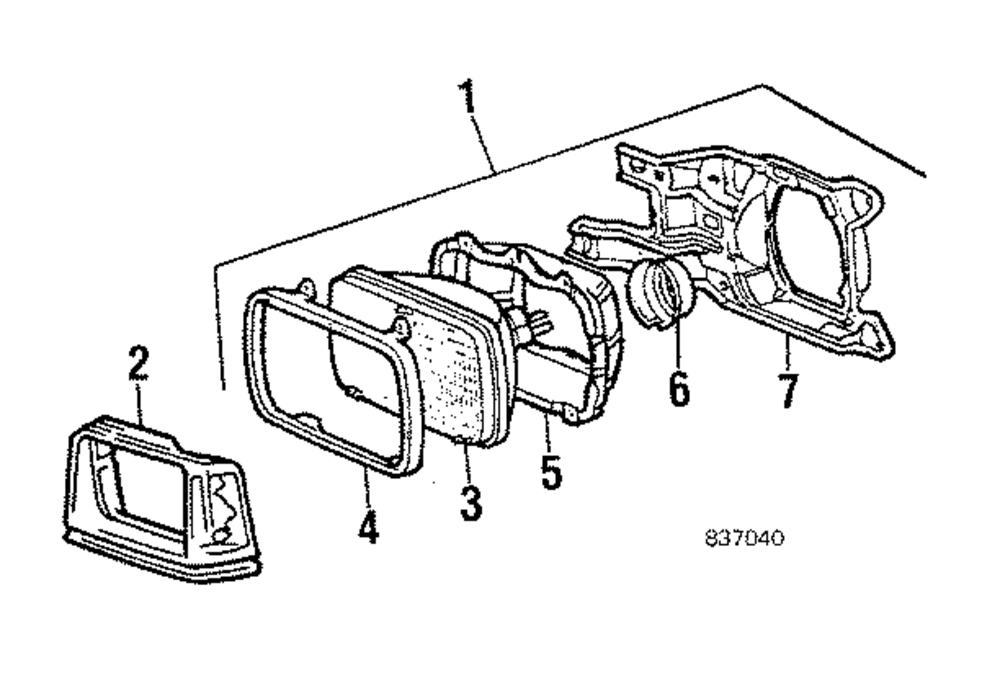 1
2
4
3
5
6
7
837040