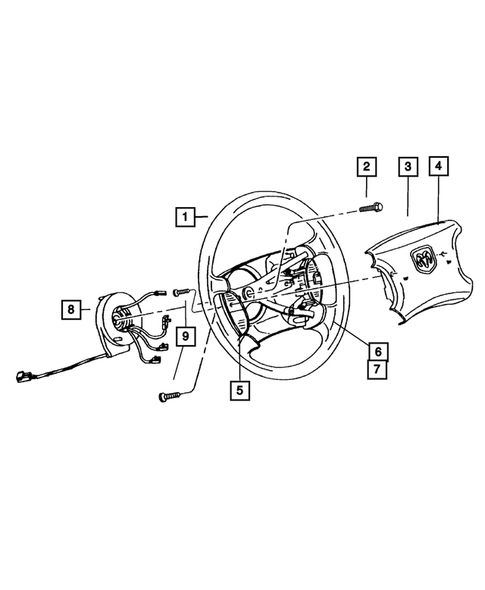 2
3
4
1
8
9
6
7
5