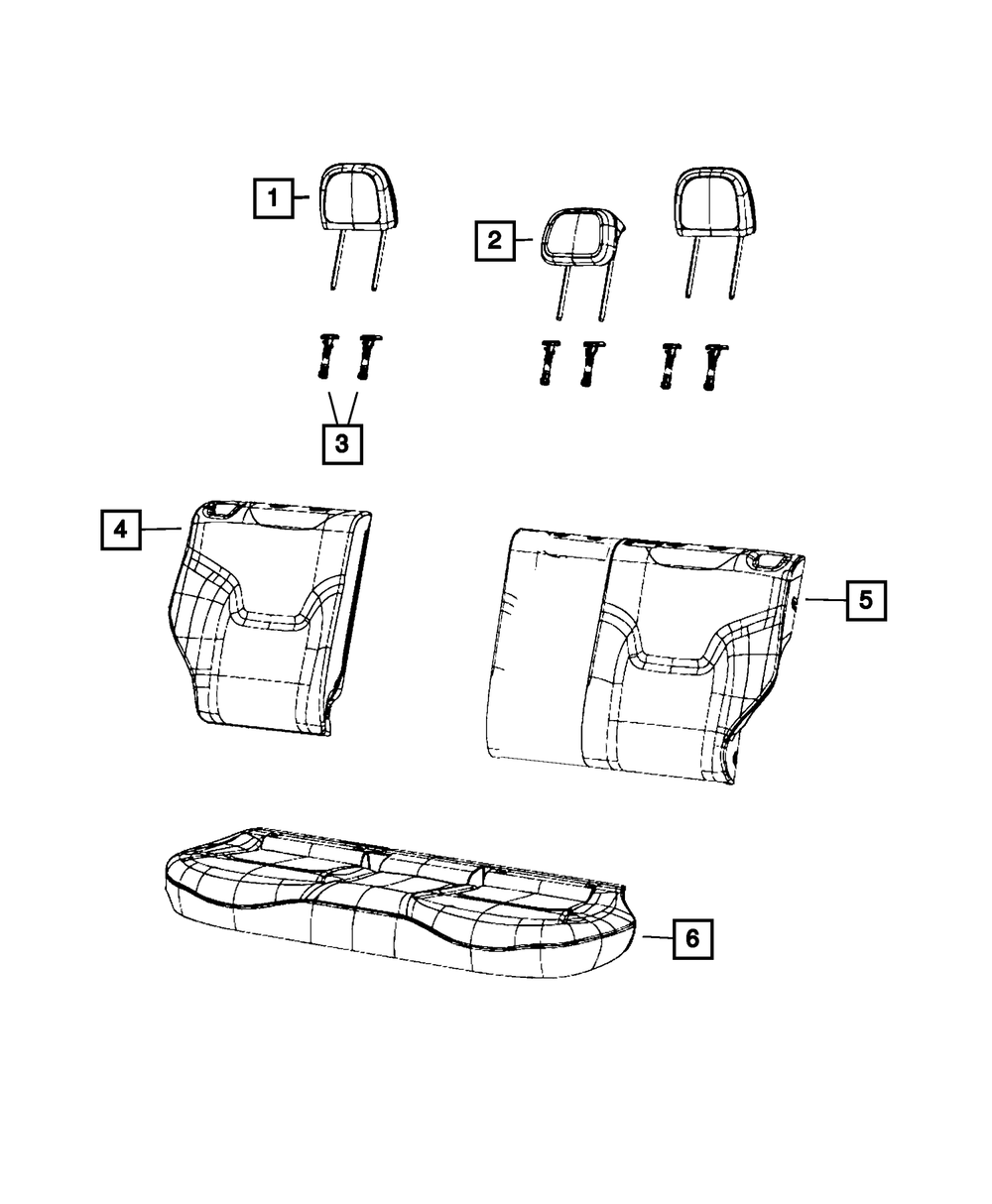 1
2
3
4
5
6