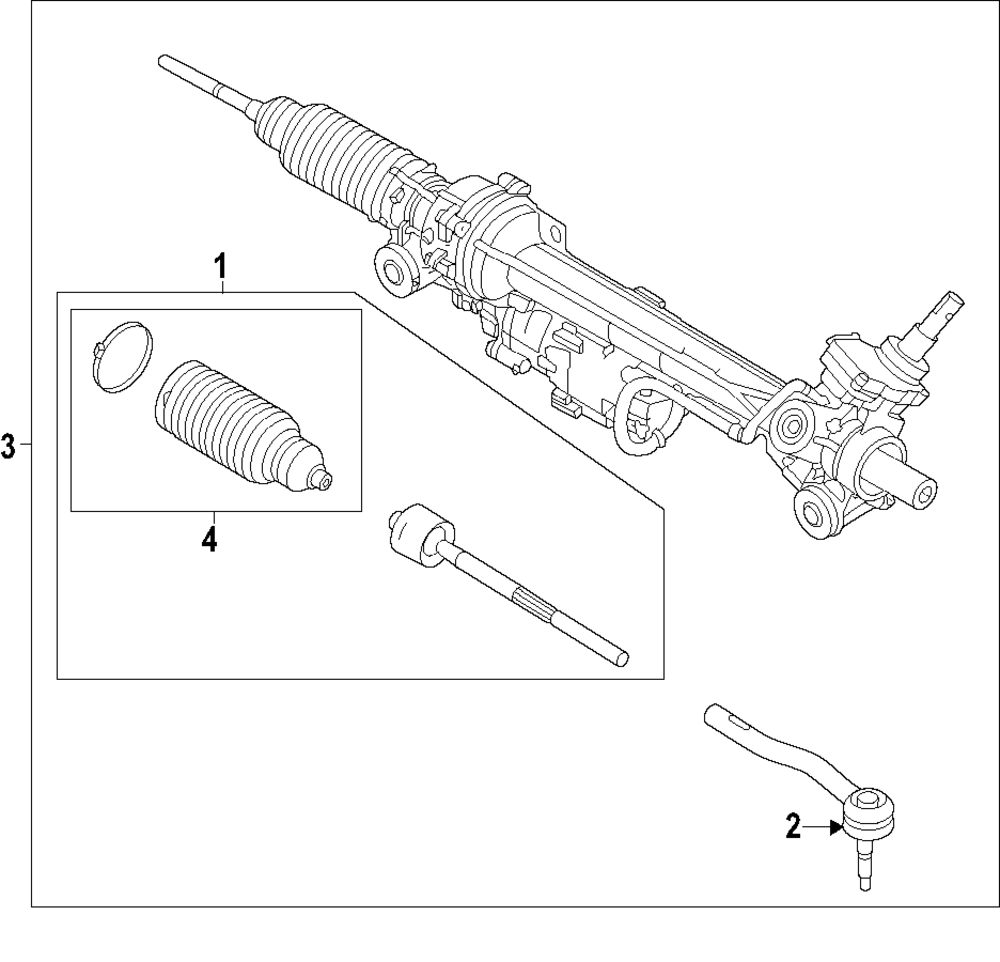 1
3
4
2