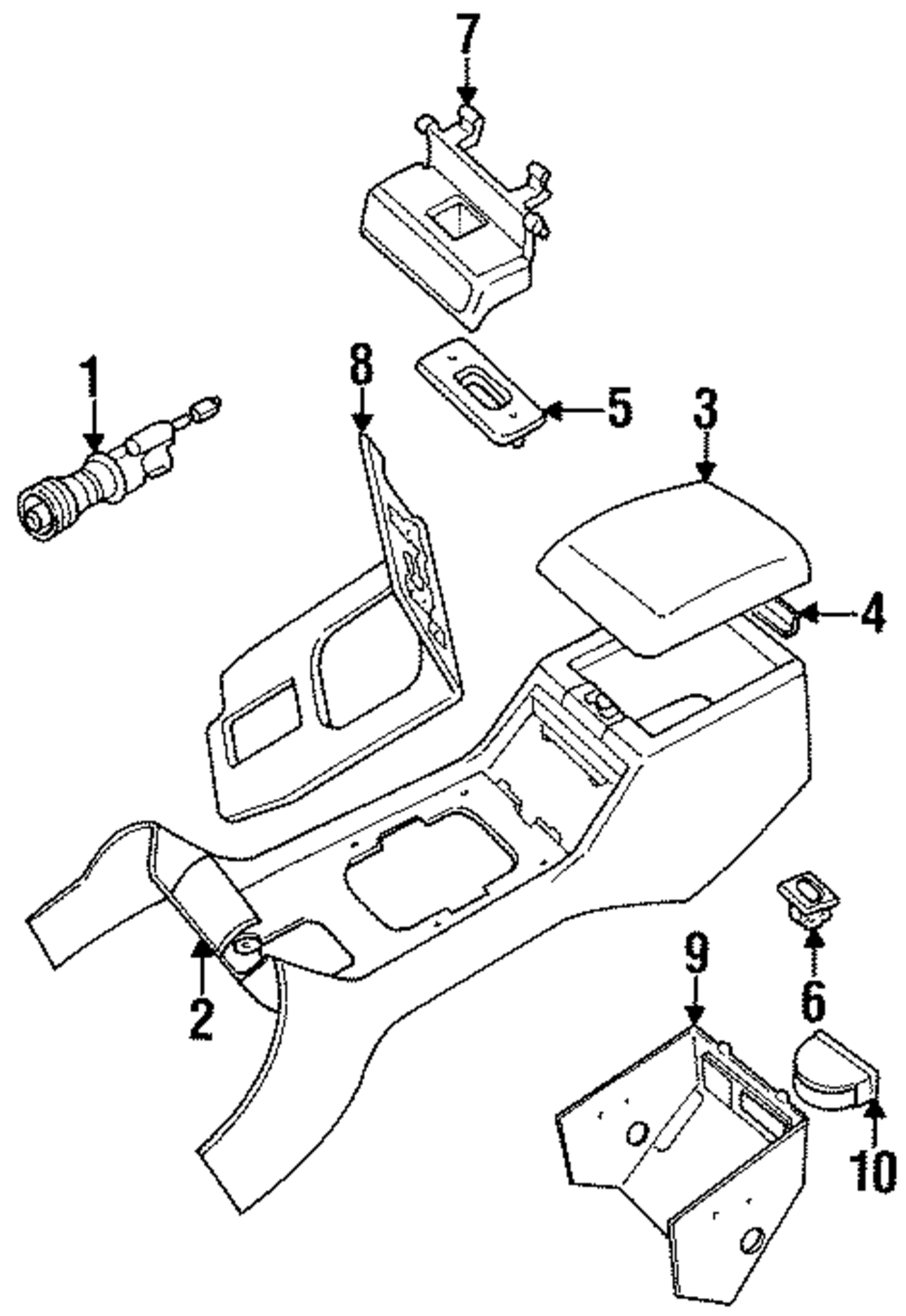 7
1
8
5
3
4
2
9
6
10