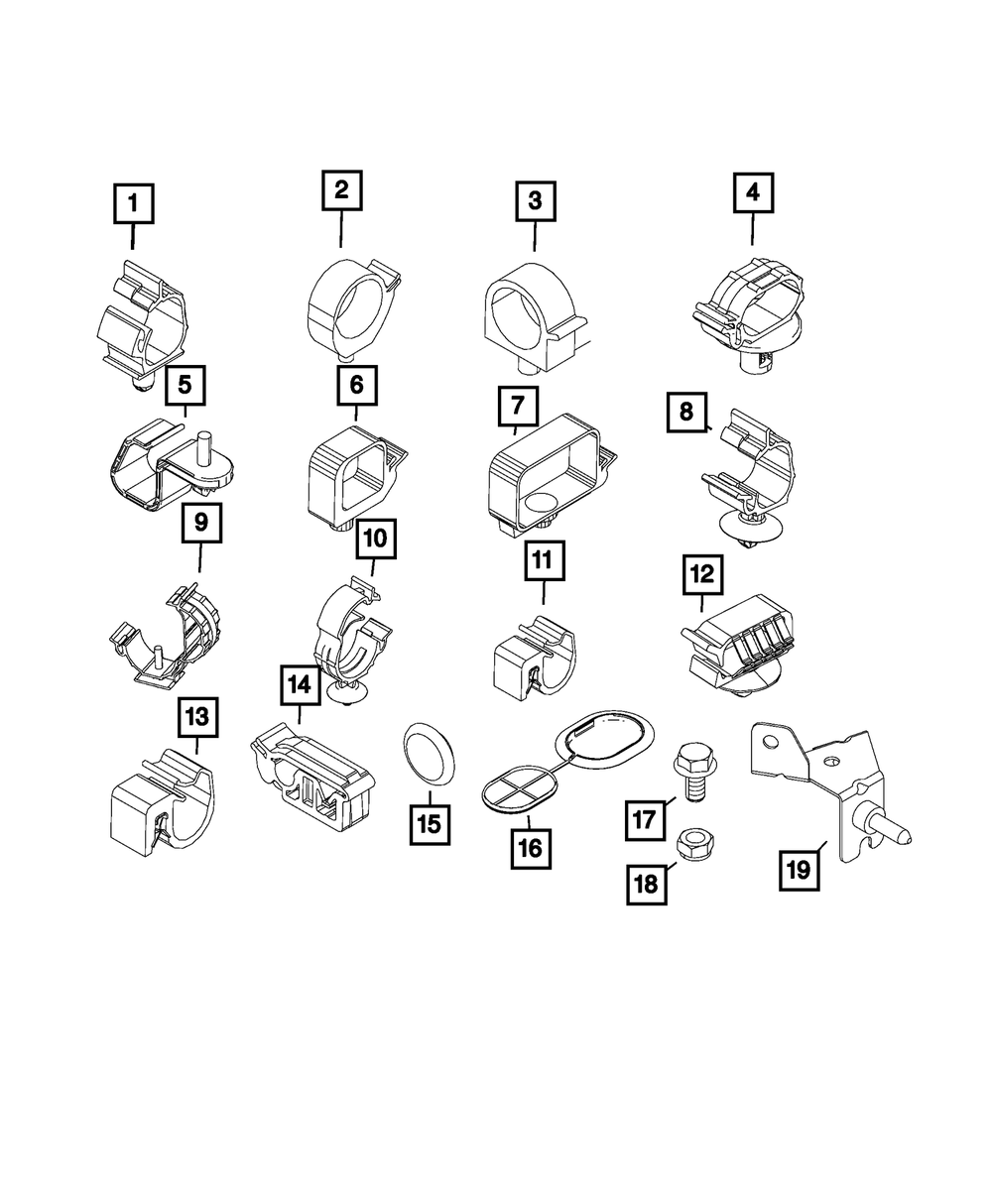 1
2
3
4
5
6
7
8
9
10
11
12
13
14
15
16
17
18
19