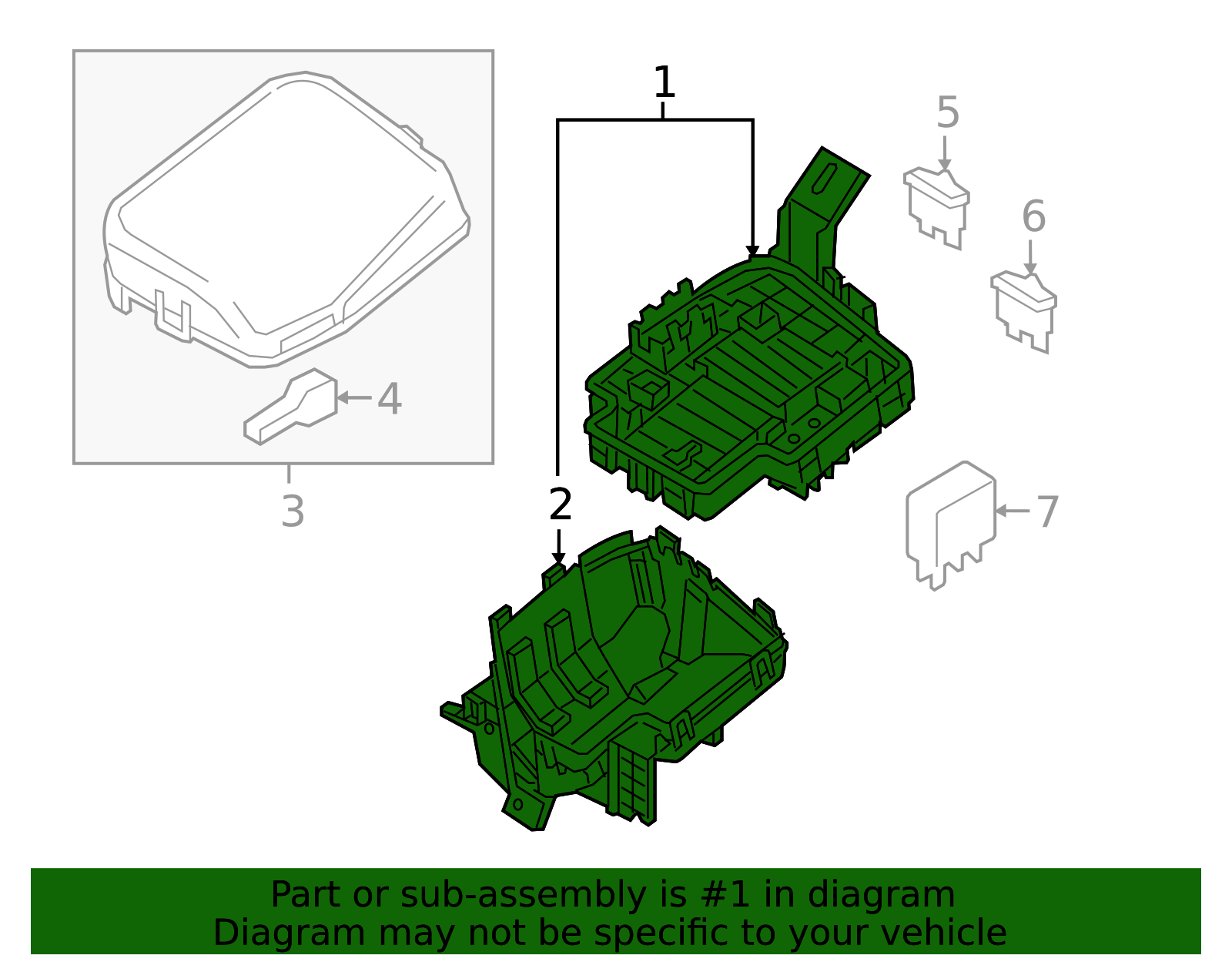 1
5
6
4
3
2
7

Part or sub-assembly is #1 in diagram
Diagram may not be specific to your vehicle