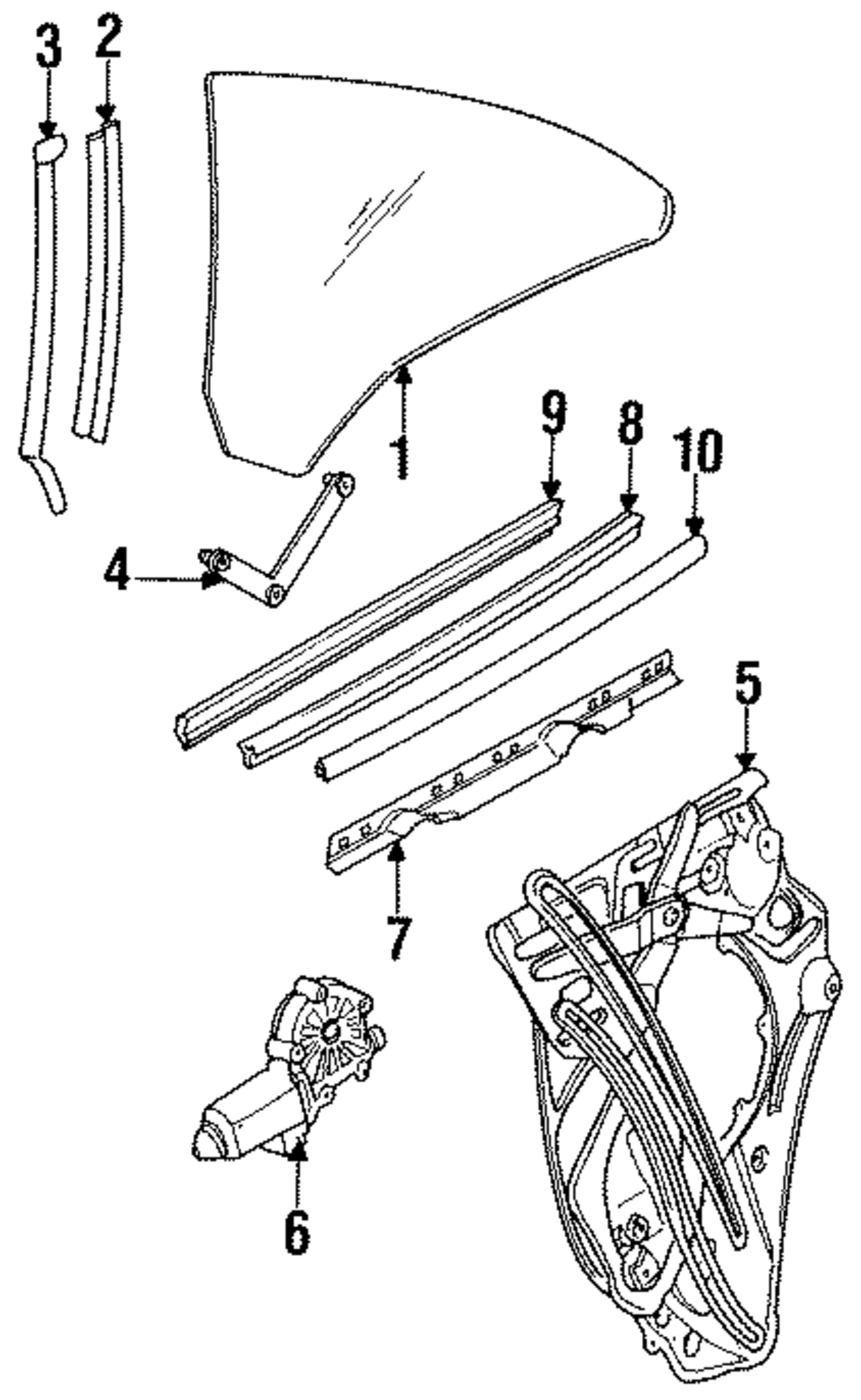 3
2
1
9
8
10
4
5
7
6