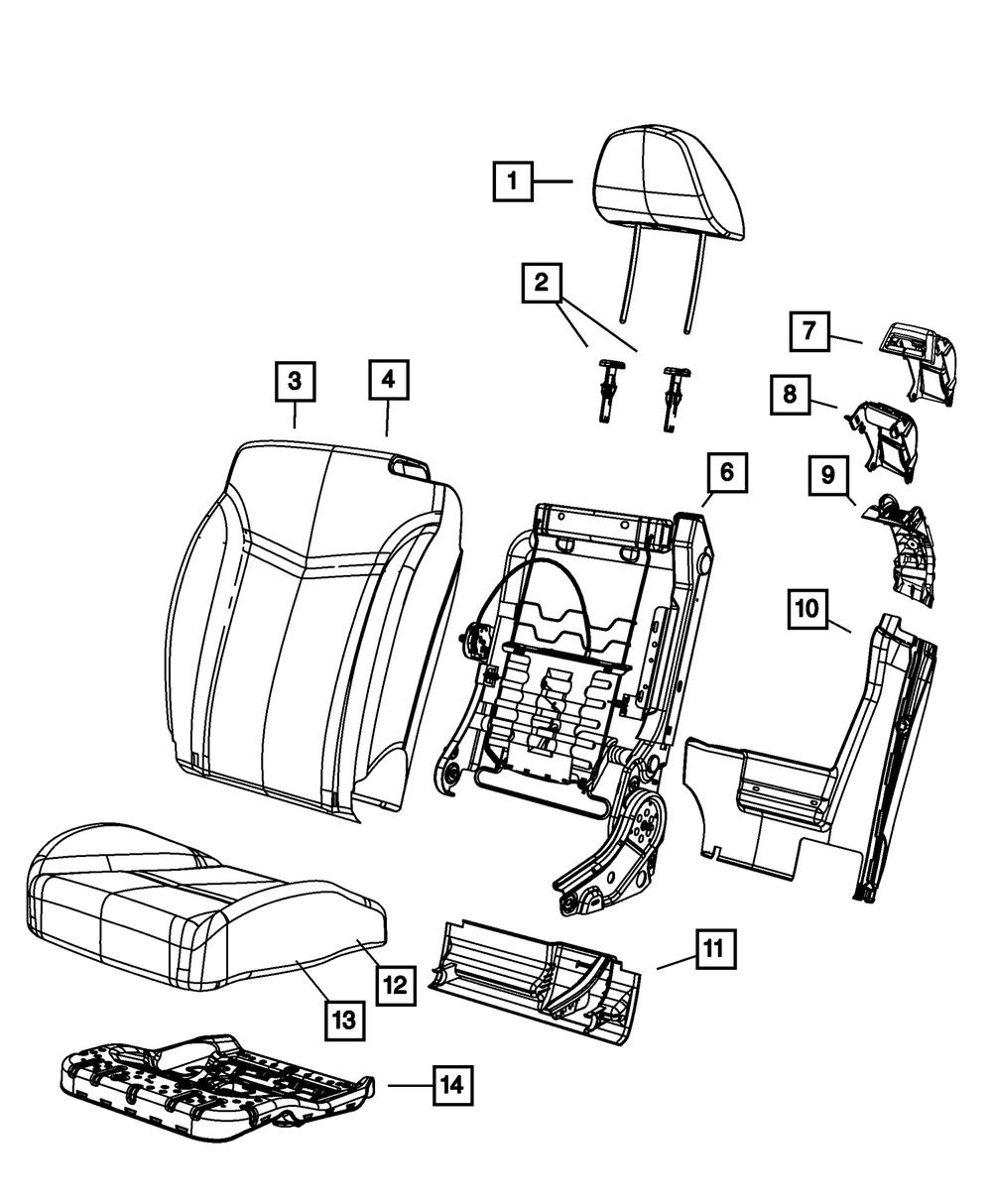 1
2
7
3
4
8
6
9
10
11
12
13
14