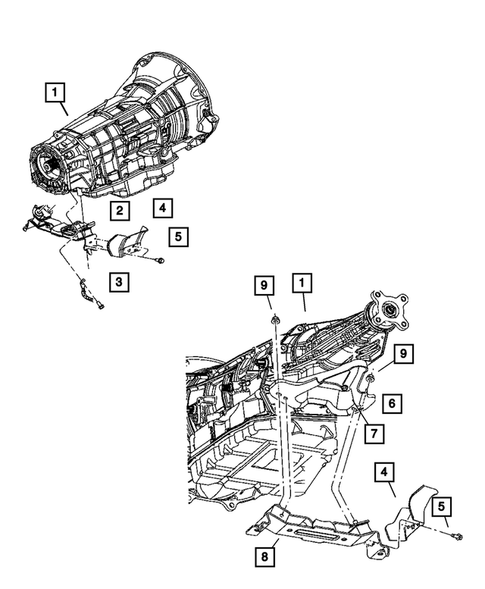 1
2
4
5
3
9
1
9
6
7
4
5
8