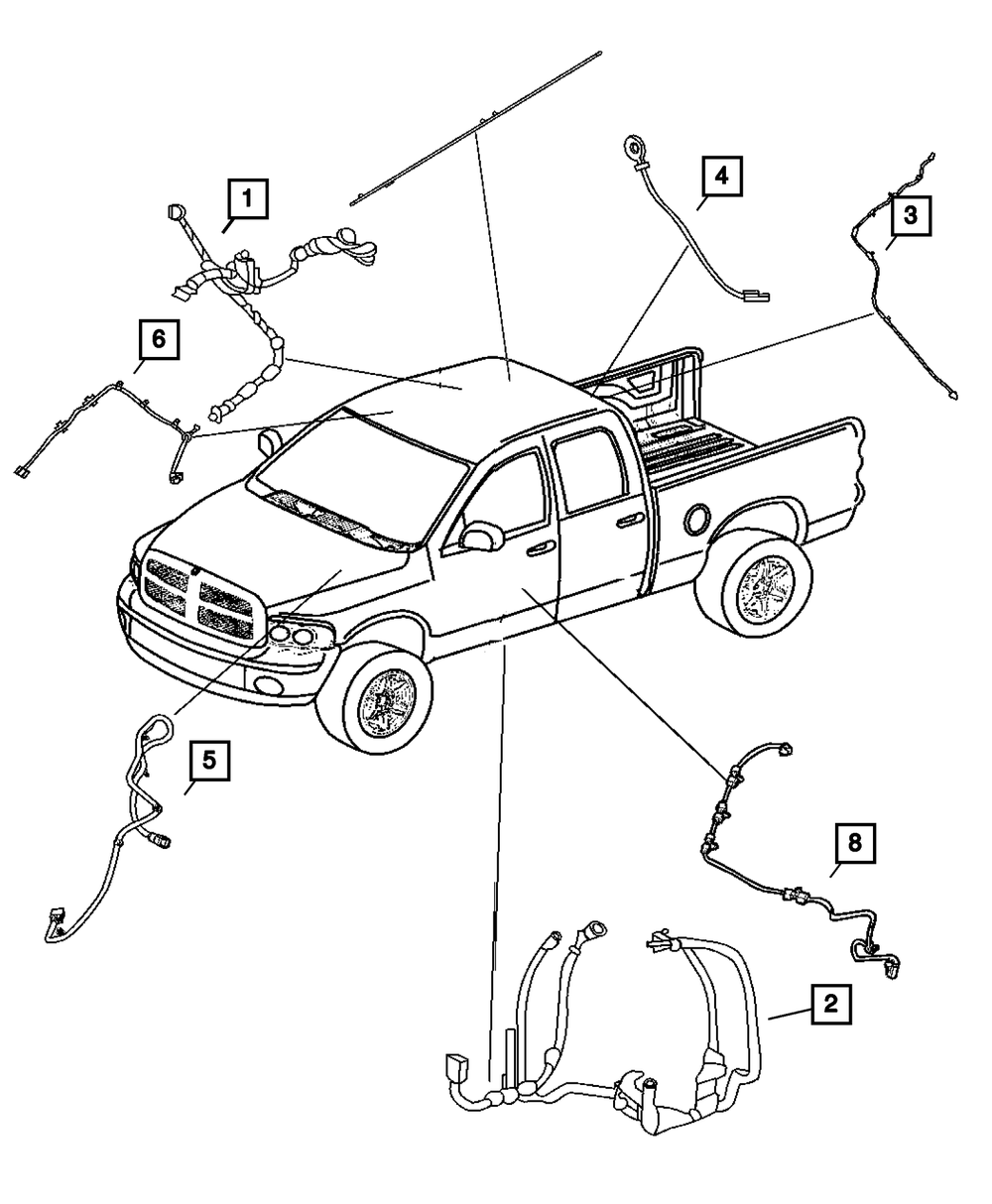 1
4
3
6
5
8
2