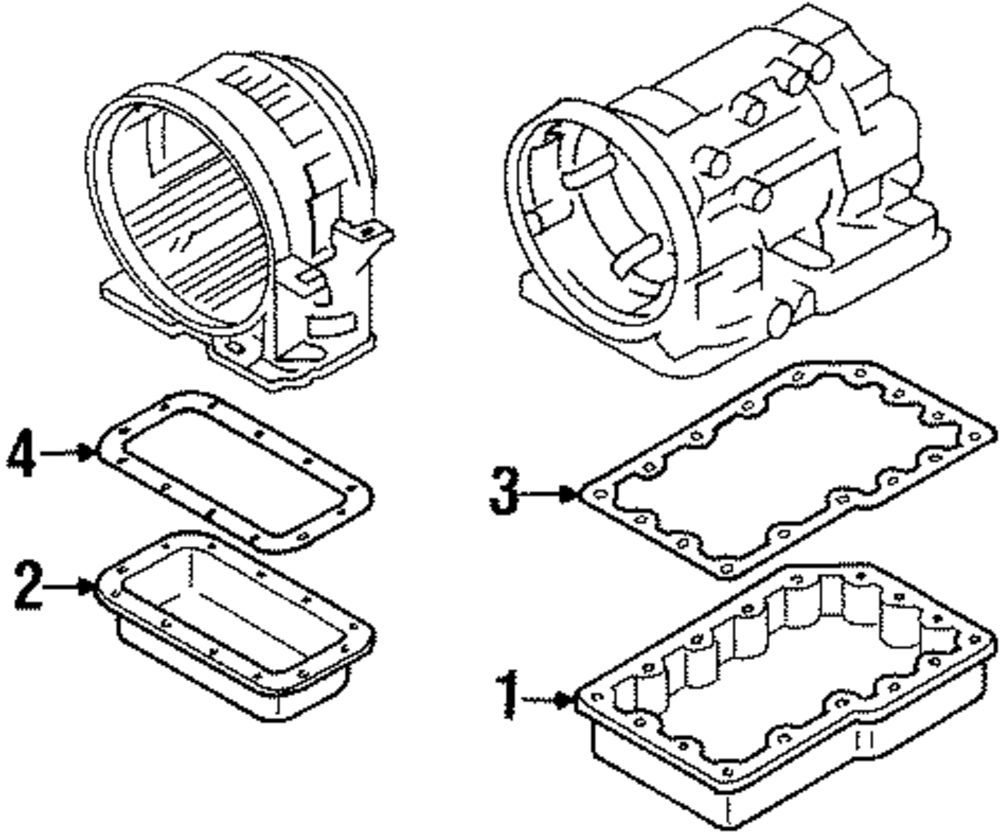 4
3
2
1