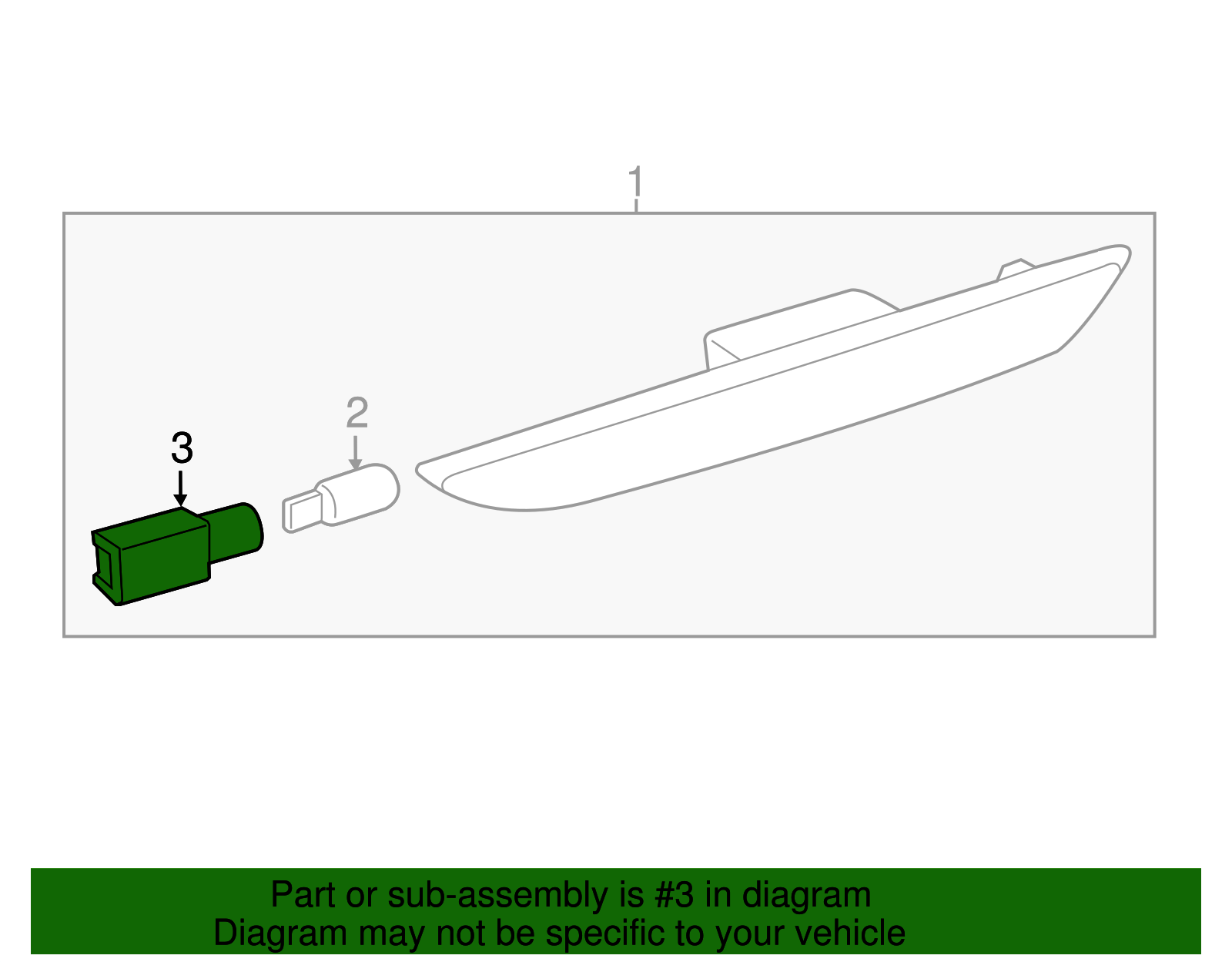 1

2

3

Part or sub-assembly is #3 in diagram
Diagram may not be specific to your vehicle