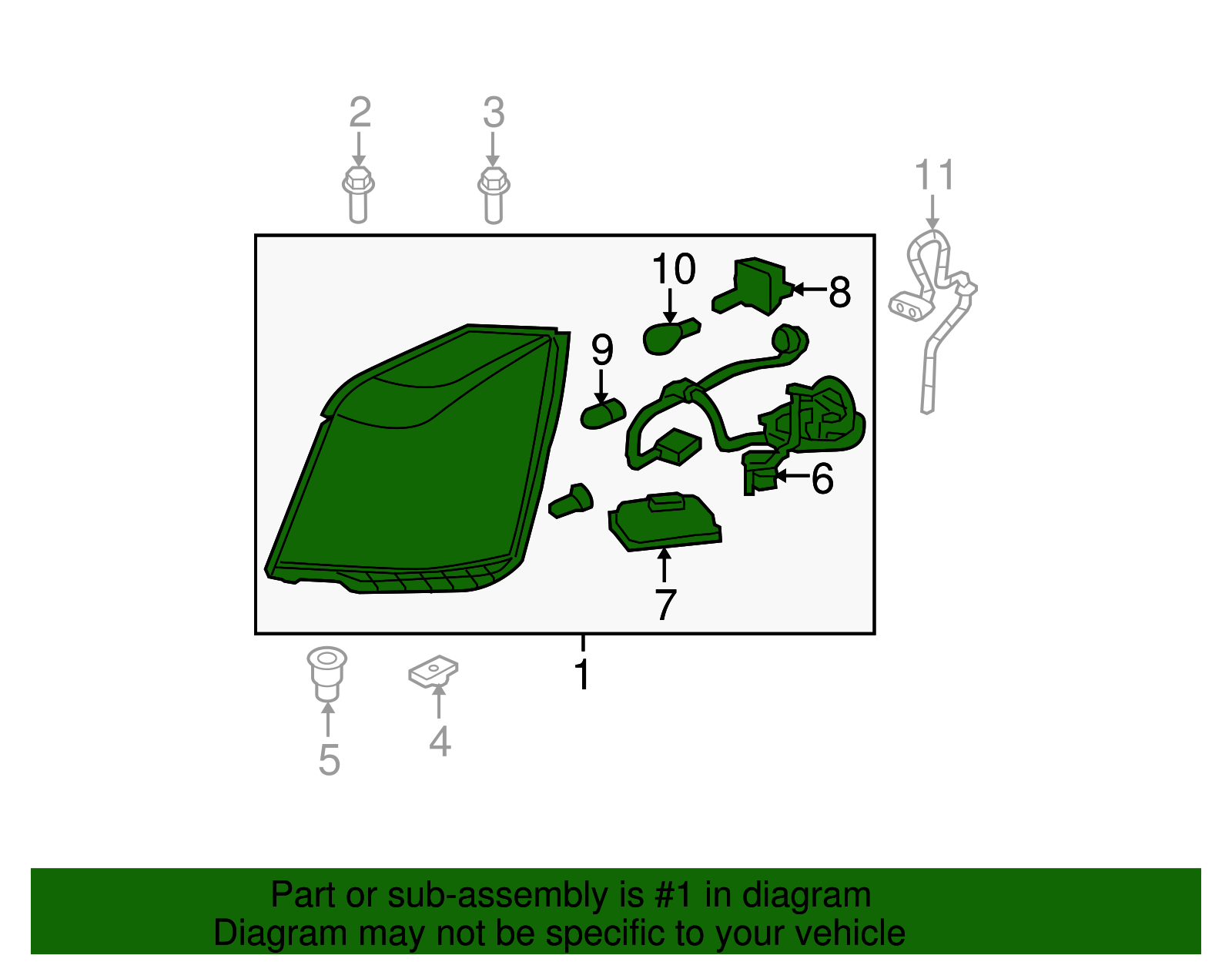 2
3
11
10
8
9
6
7
1
5
4

Part or sub-assembly is #1 in diagram
Diagram may not be specific to your vehicle