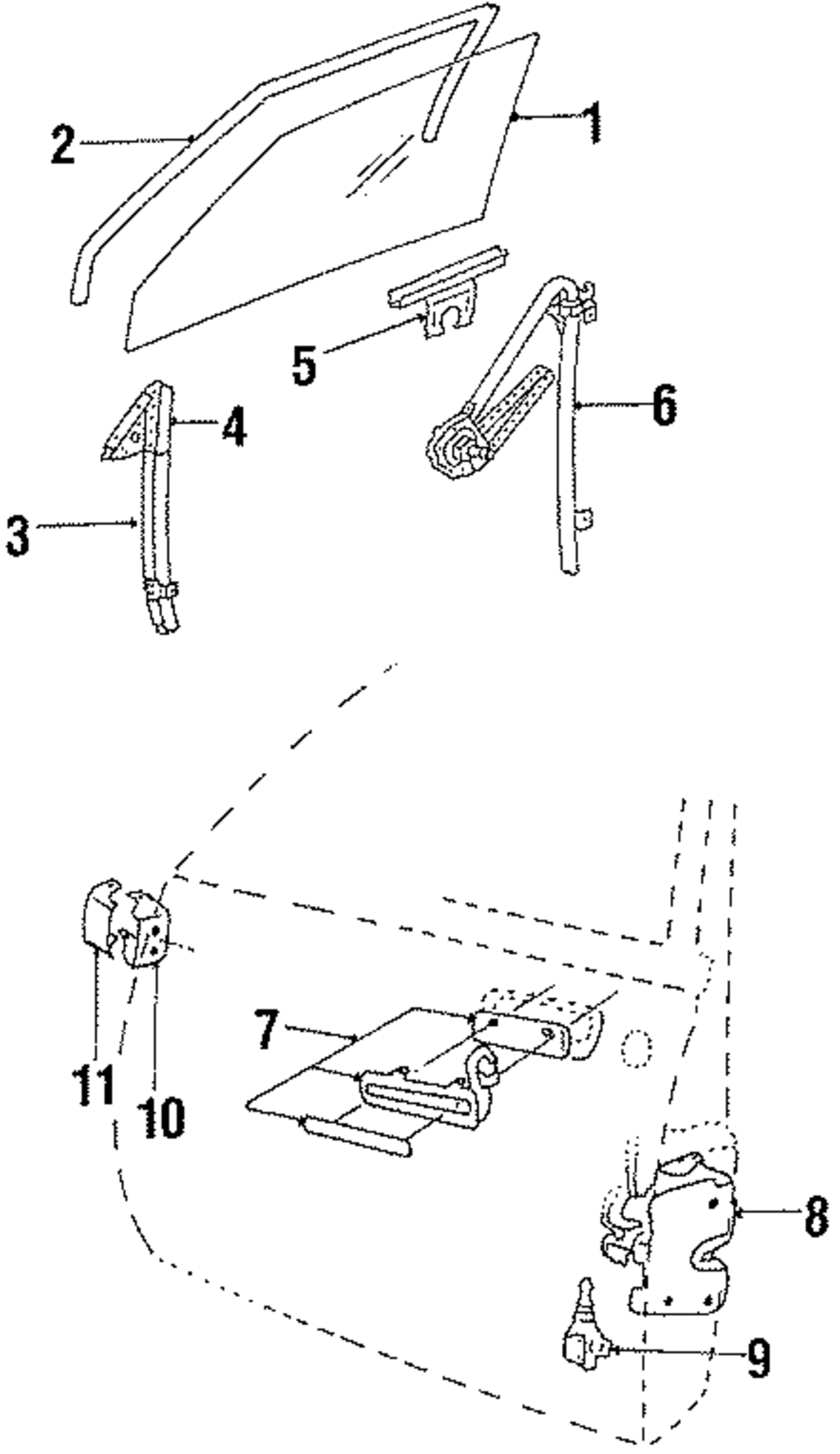 2
1
5
4
6
3
7
11
10
8
9