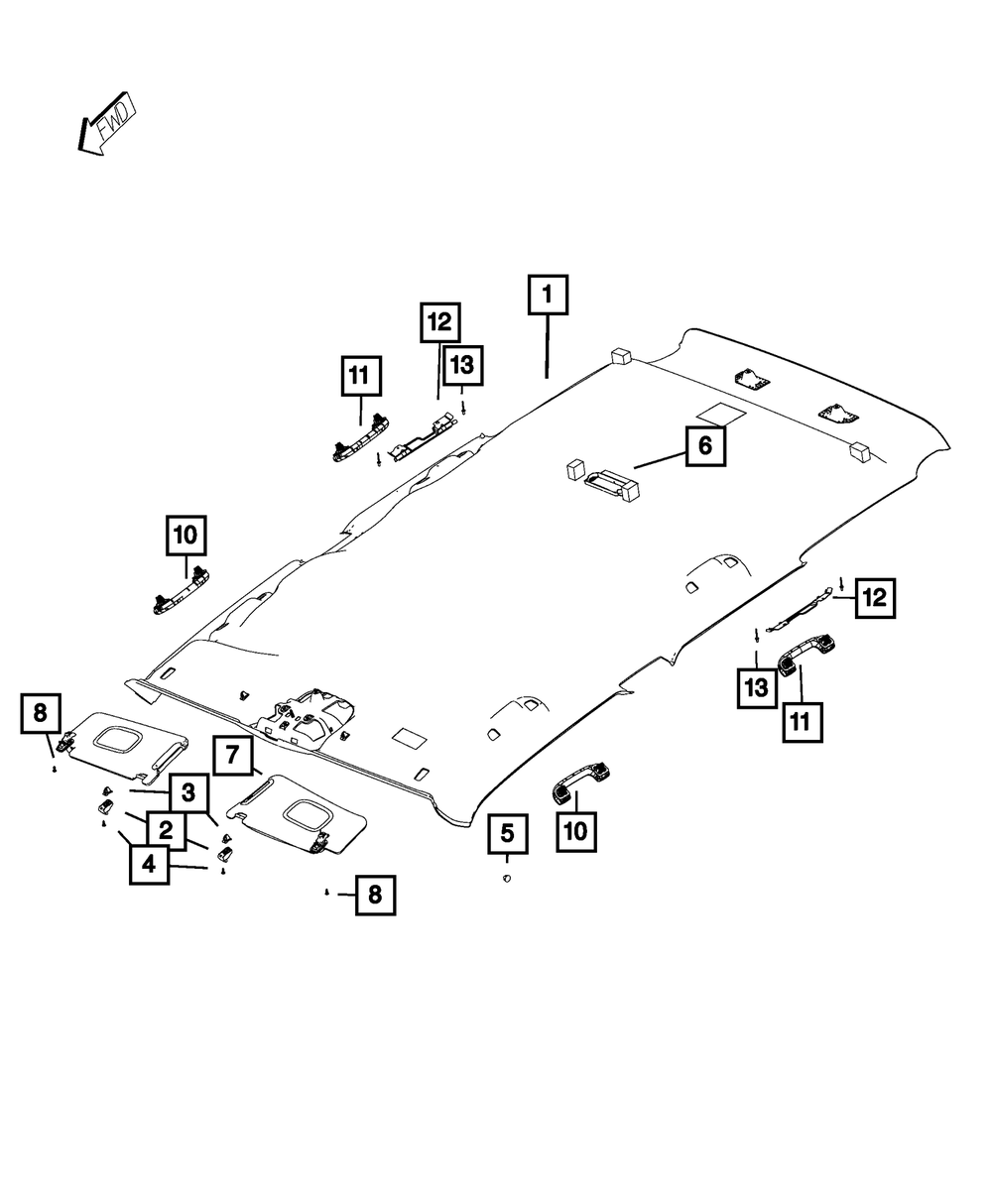 FWD

1

12

13

11

6

10

12

13

11

8

7

3

2

4

5

10

8