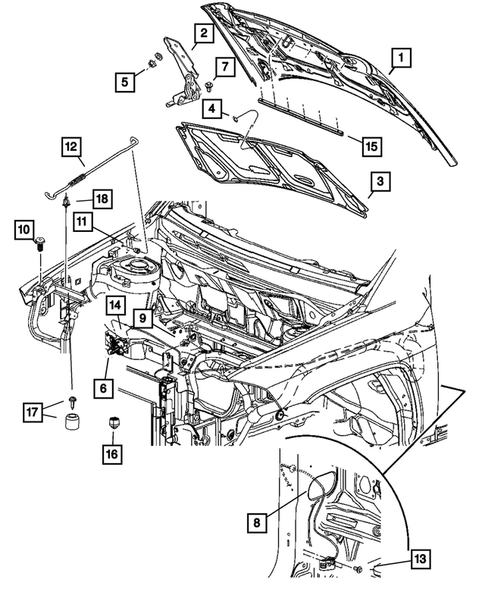 2
1
5
7
4
15
12
3
18
10
11
14
9
6
17
16
8
13