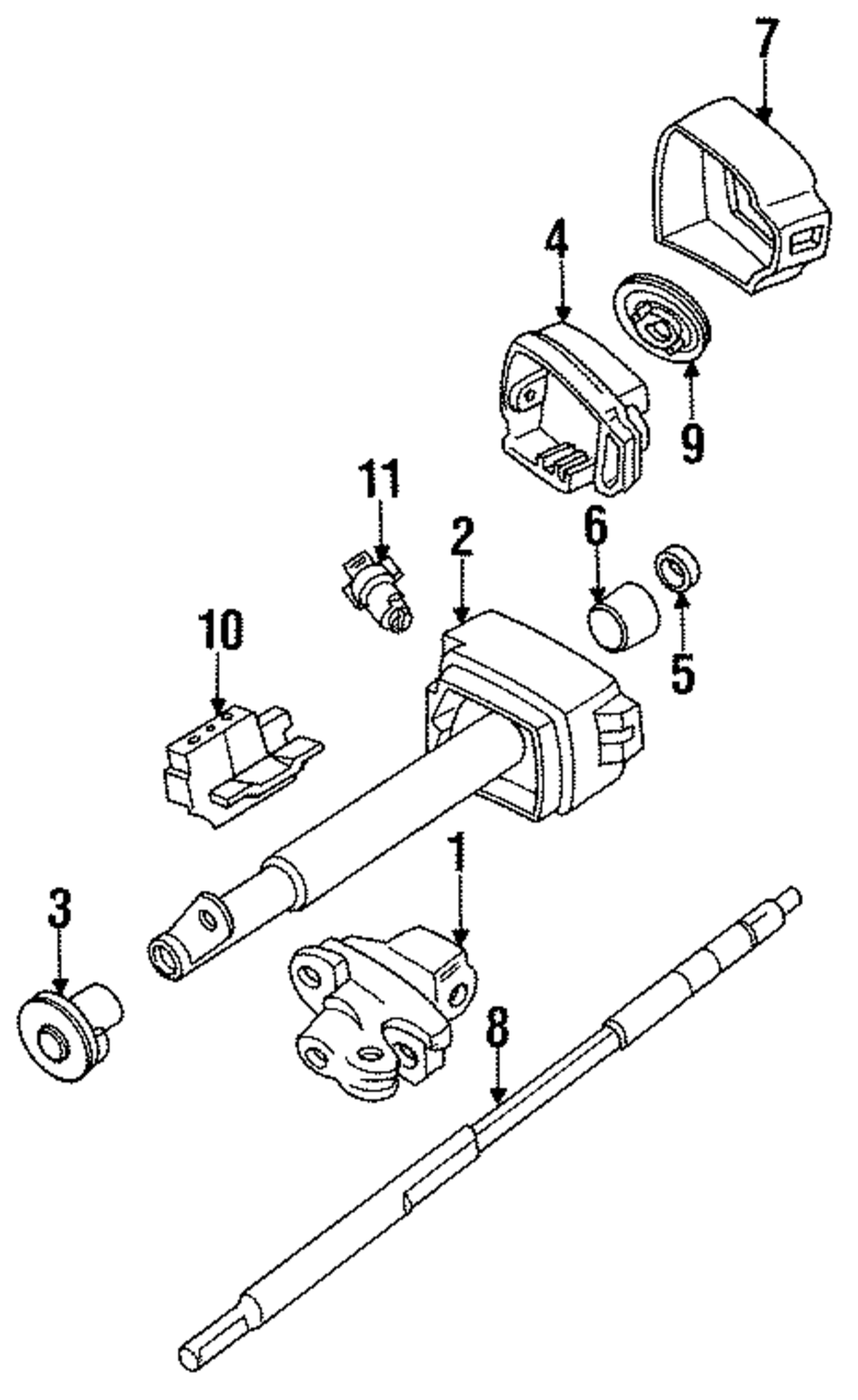 7
4
9
11
2
6
5
10
1
3
8