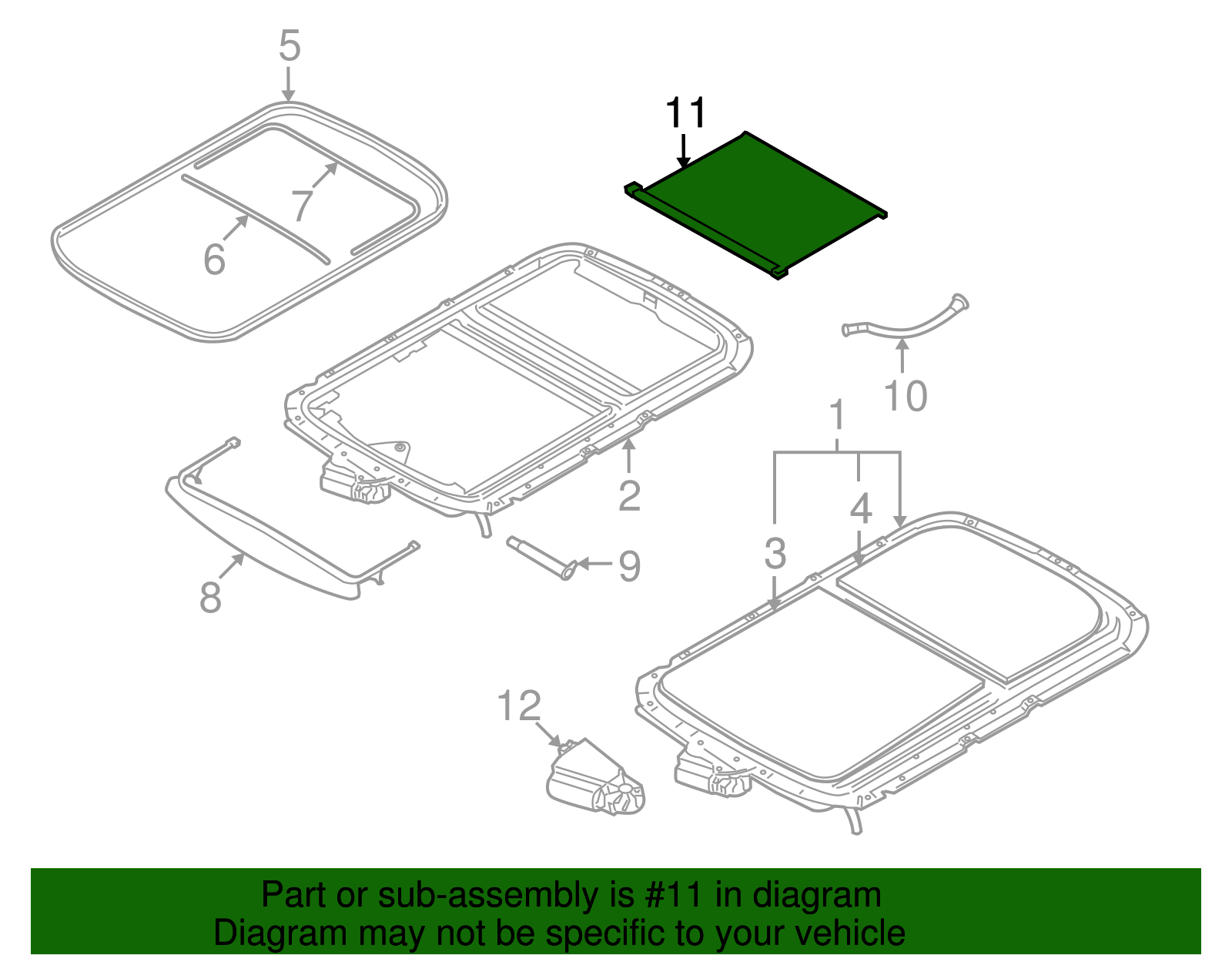 5
11
7
6
10
1
2
4
3
9
8
12

Part or sub-assembly is #11 in diagram
Diagram may not be specific to your vehicle