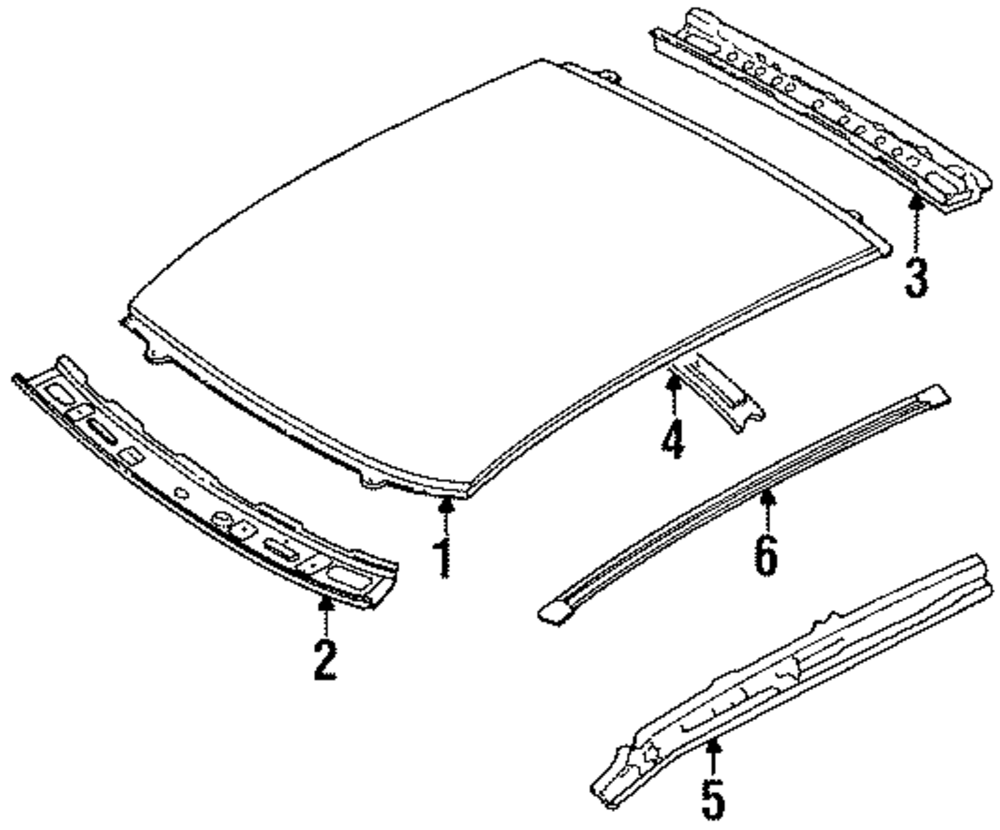 3
4
1
6
2
5