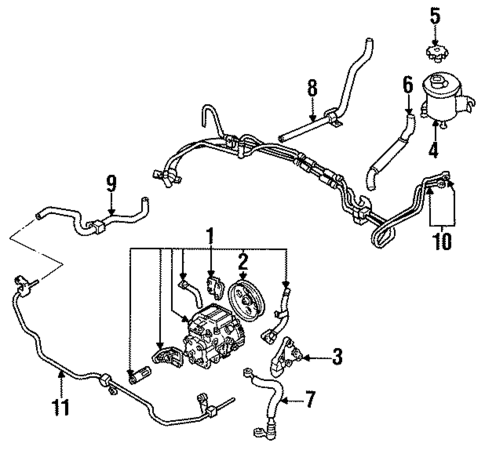 5
8
6
4
9
10
1
2
3
11
7