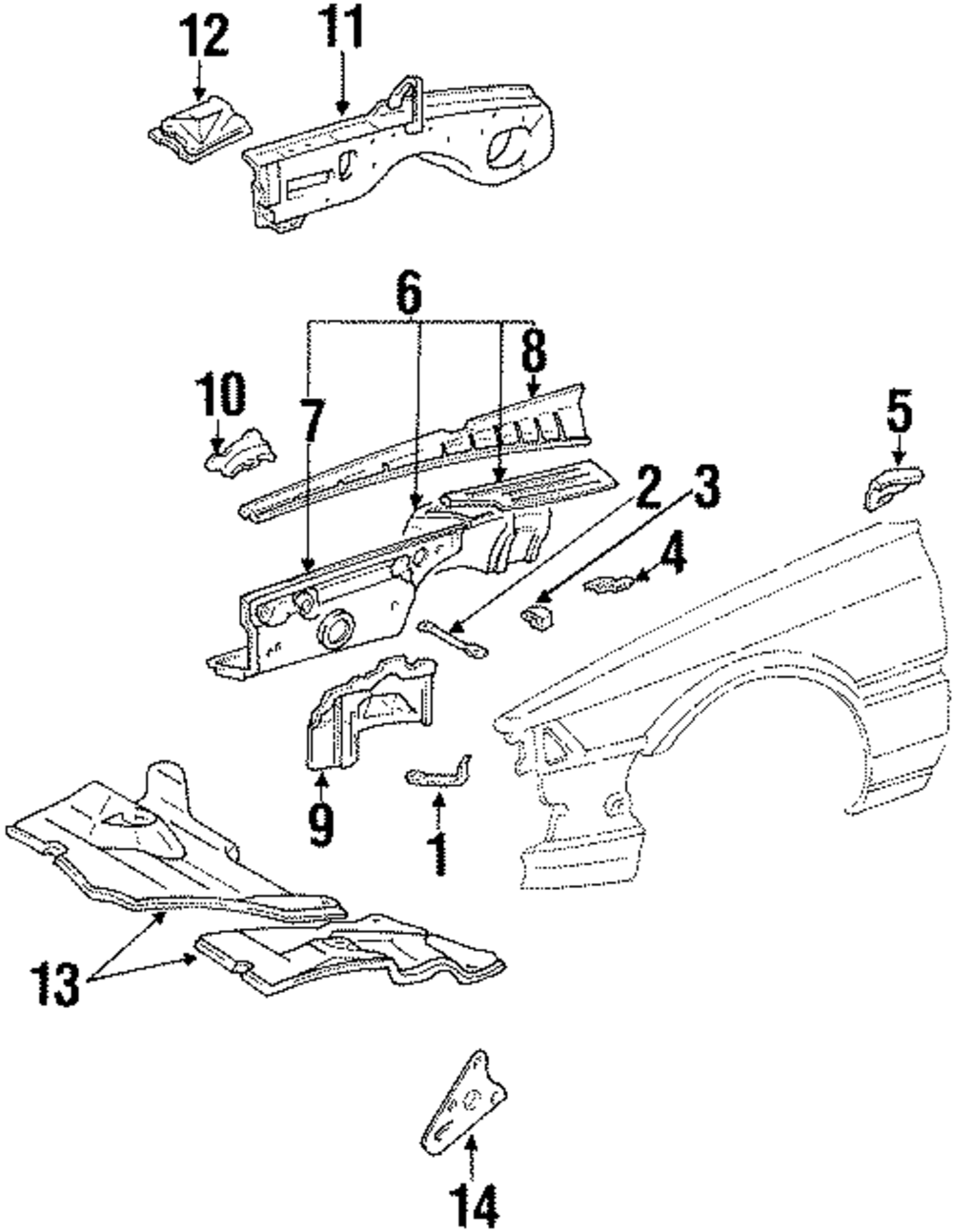 12
11
6
8
10
7
5
2
3
4
9
1
13
14