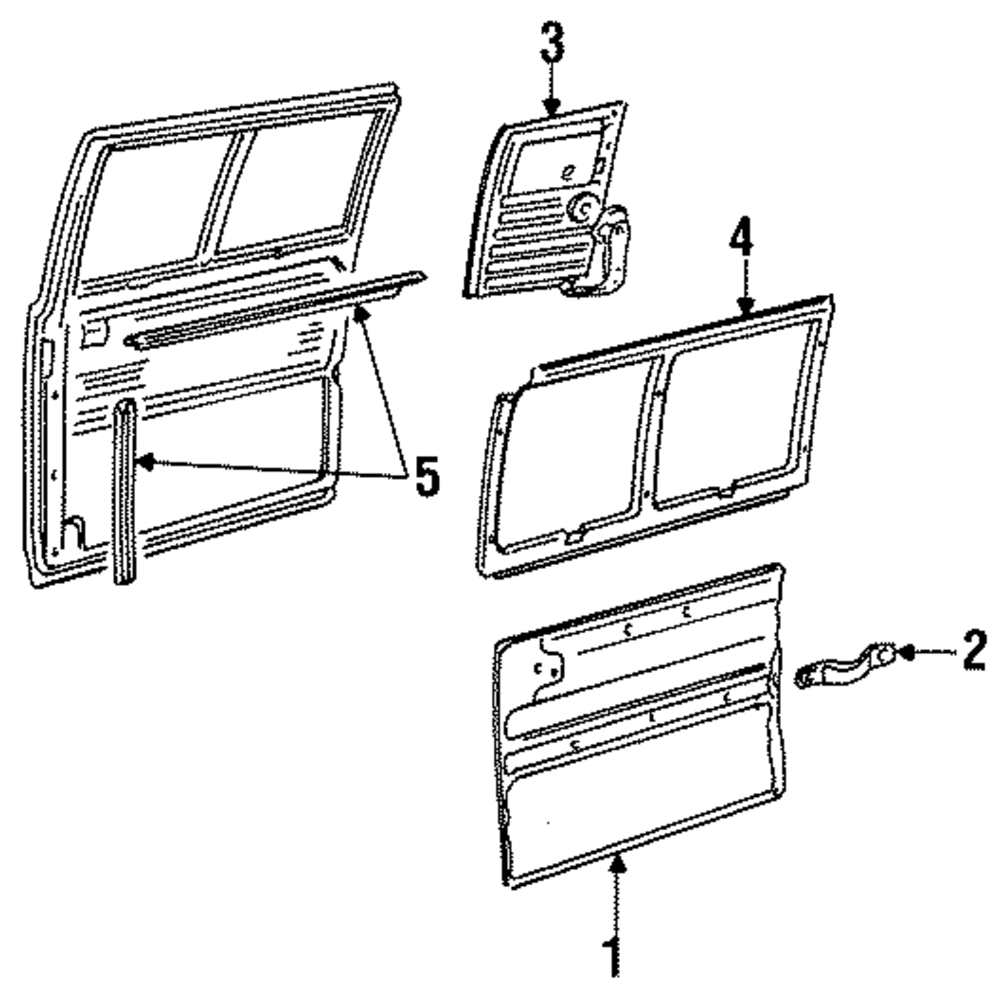 3
4
5
2
1