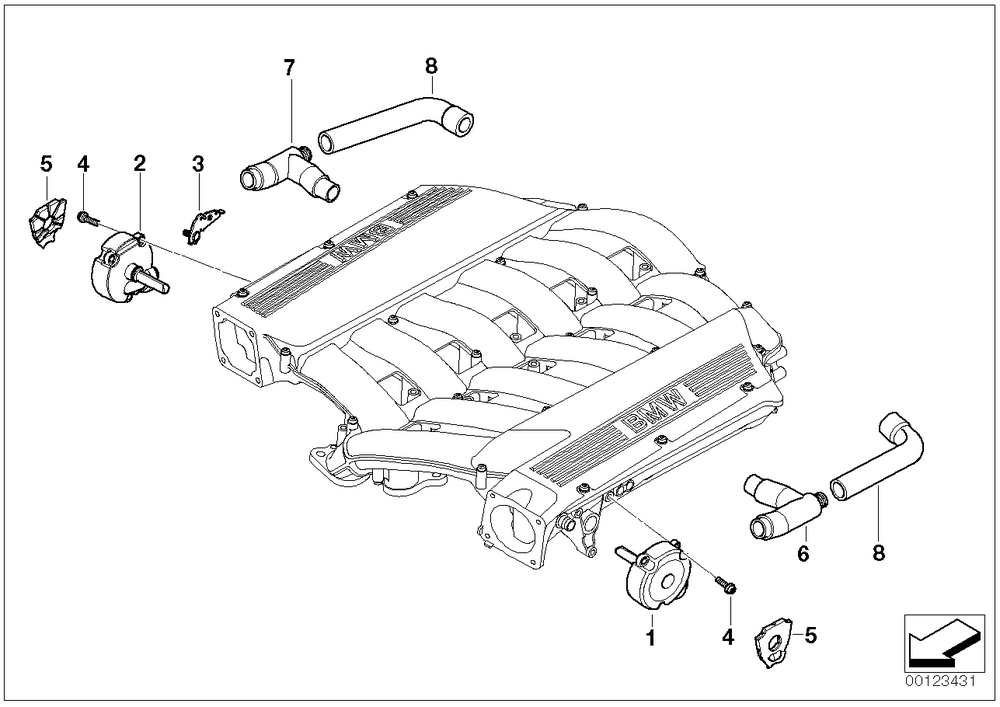 7
8
5
4
2
3
BMW
BMW
6
8
1
4
5
00123431