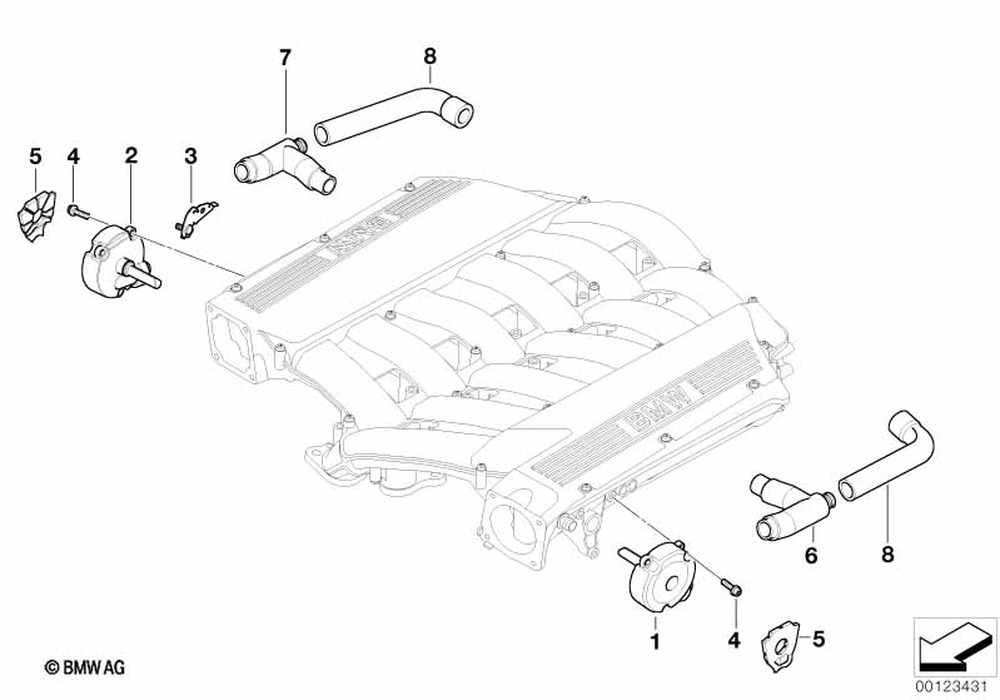 7
8
5
4
2
3
BMW
BMW
6
8
1
4
5
© BMW AG
00123431