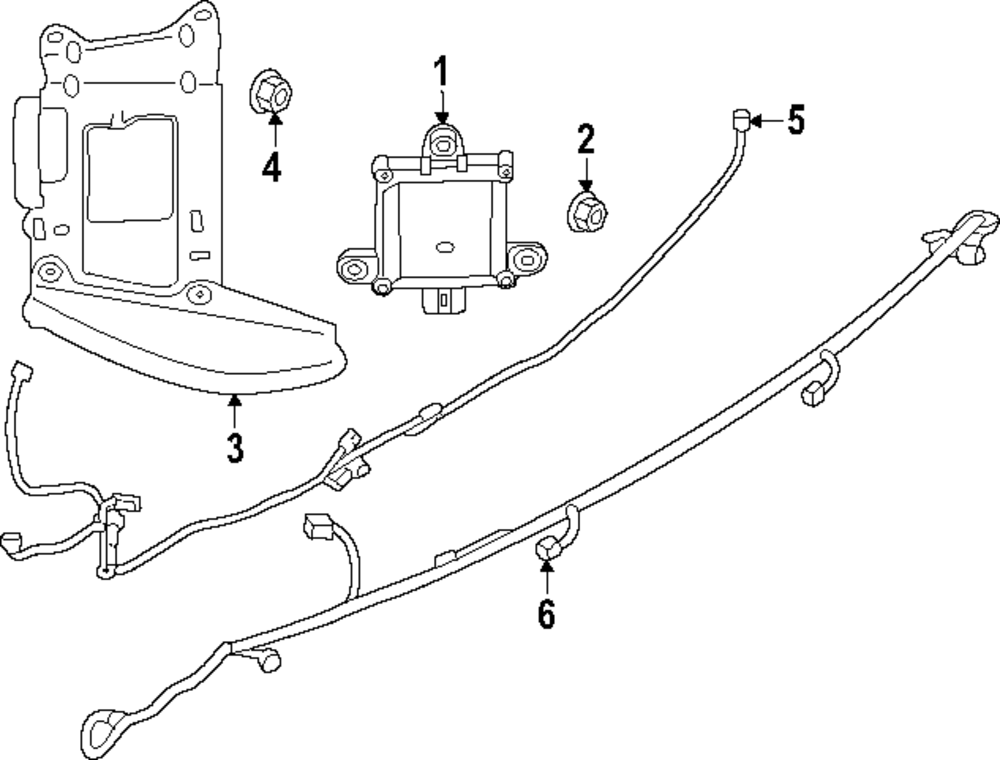 1
4
2
5
3
6