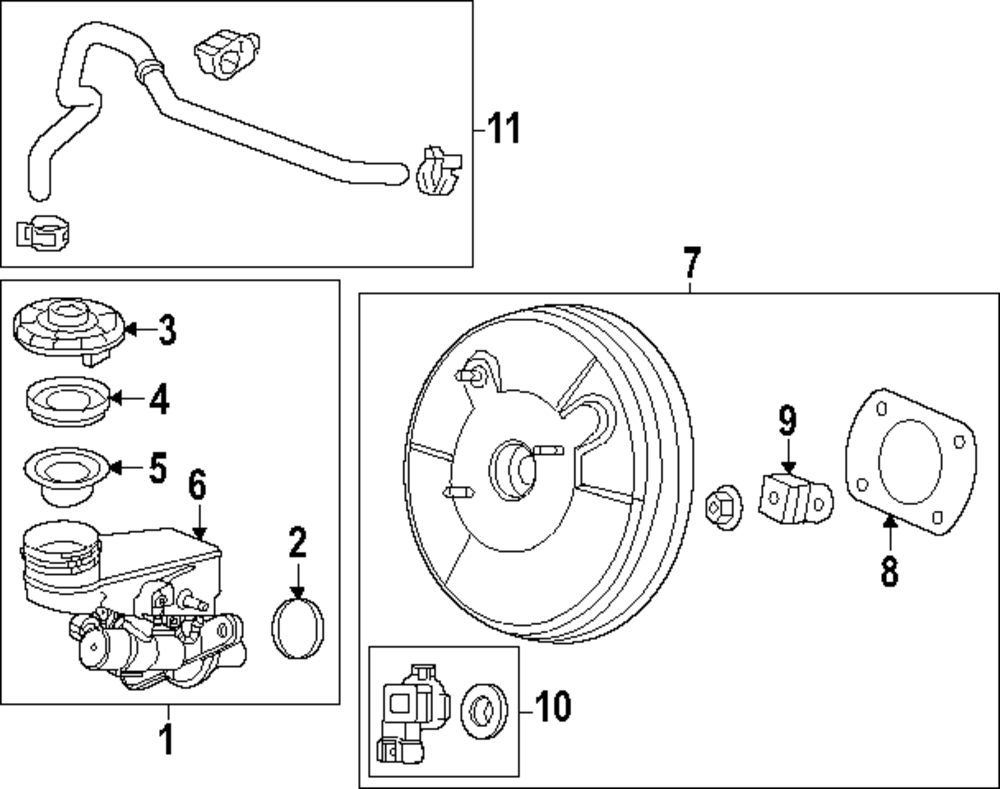 11
7
3
4
5
6
2
9
8
10
1