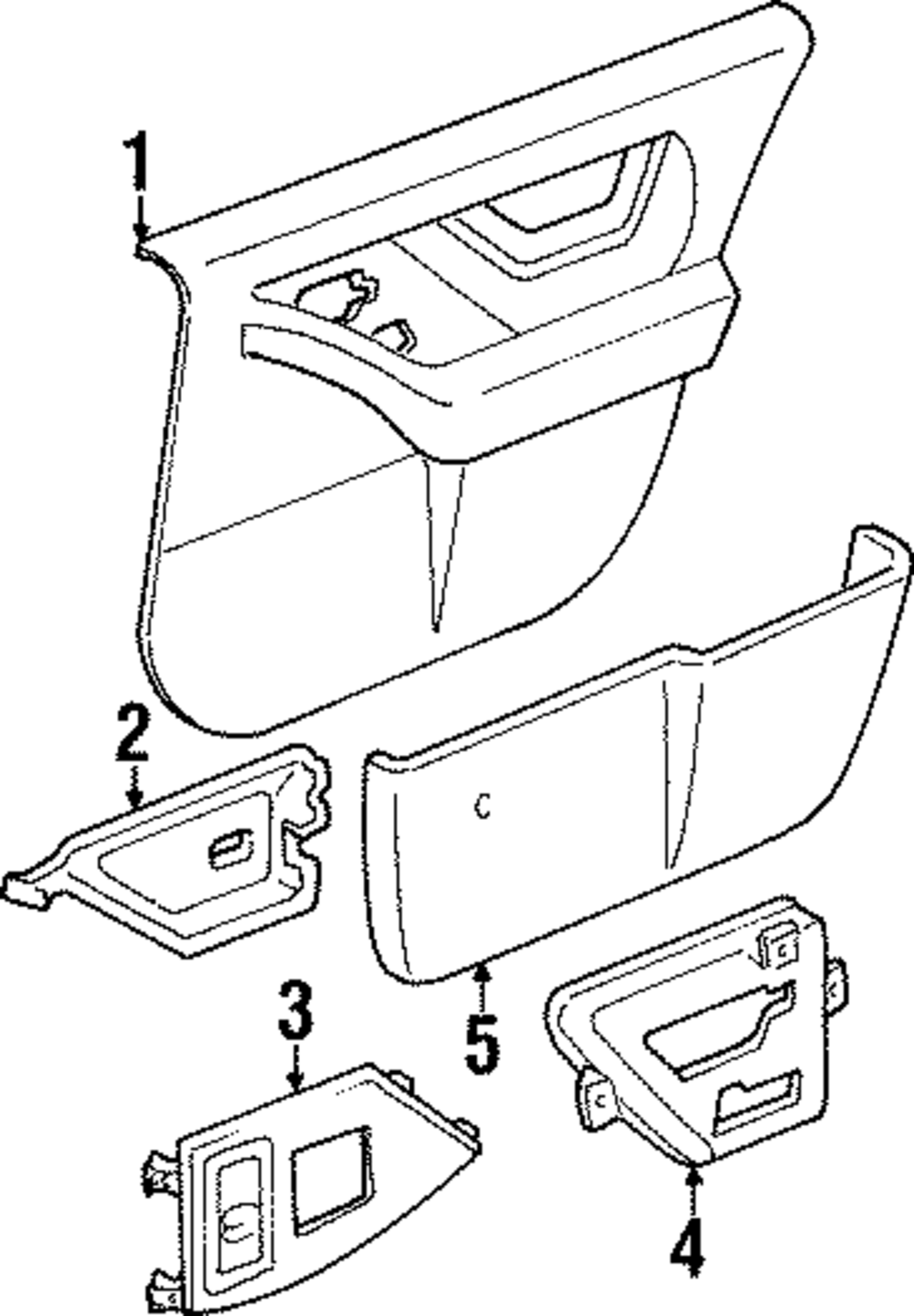 1
2
3
5
4