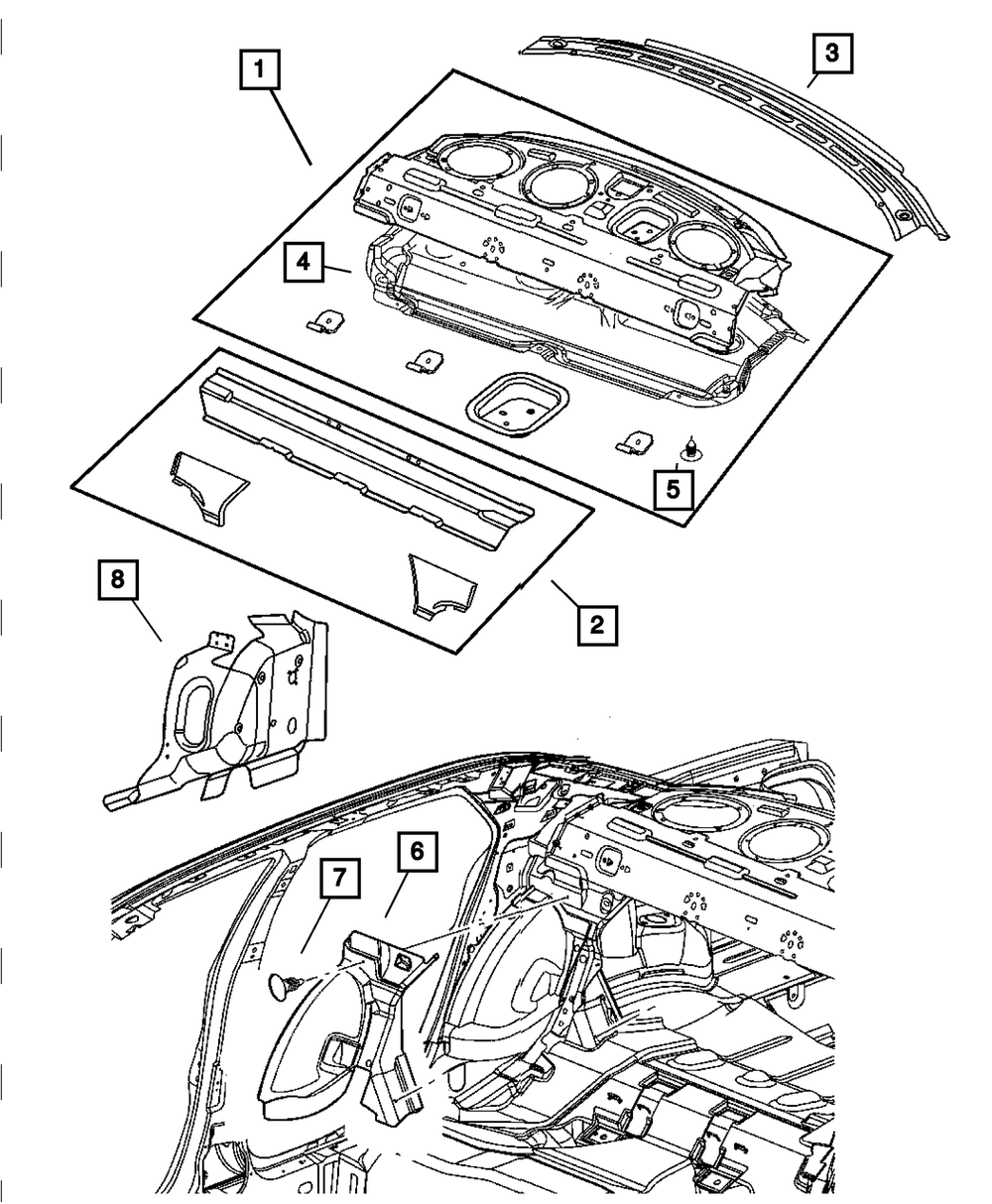 1
3
4
5
2
8
6
7