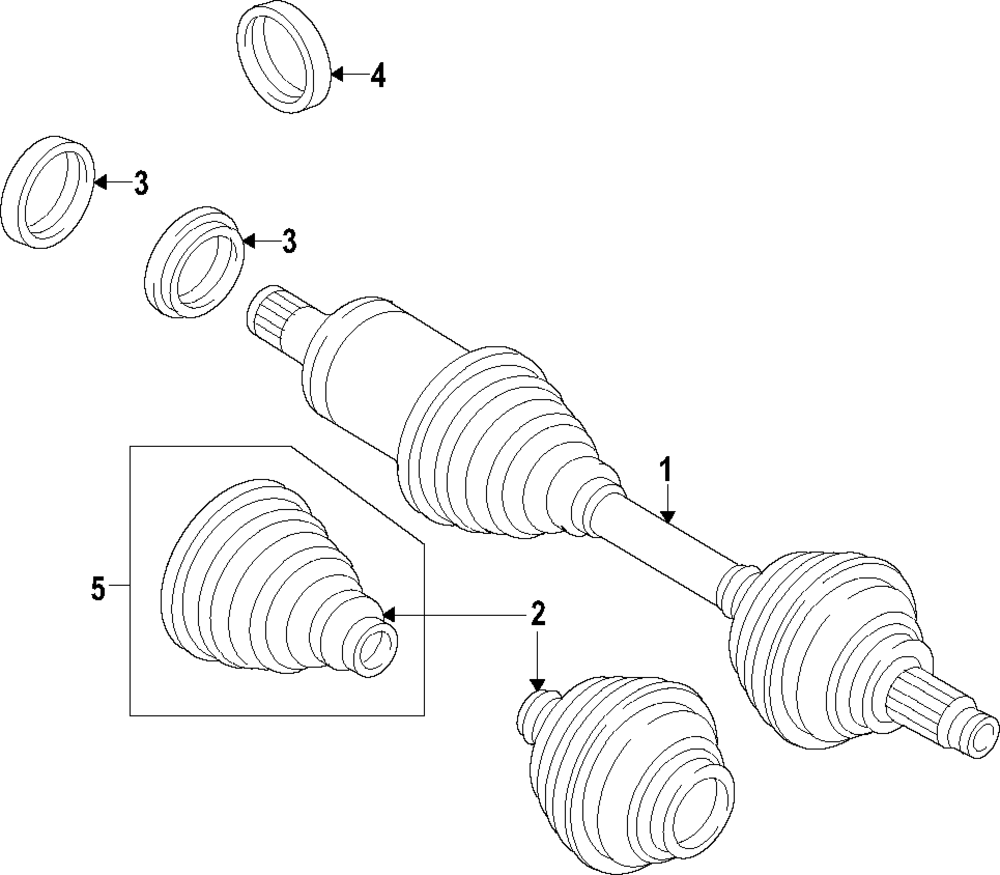 4
3
3
1
5
2