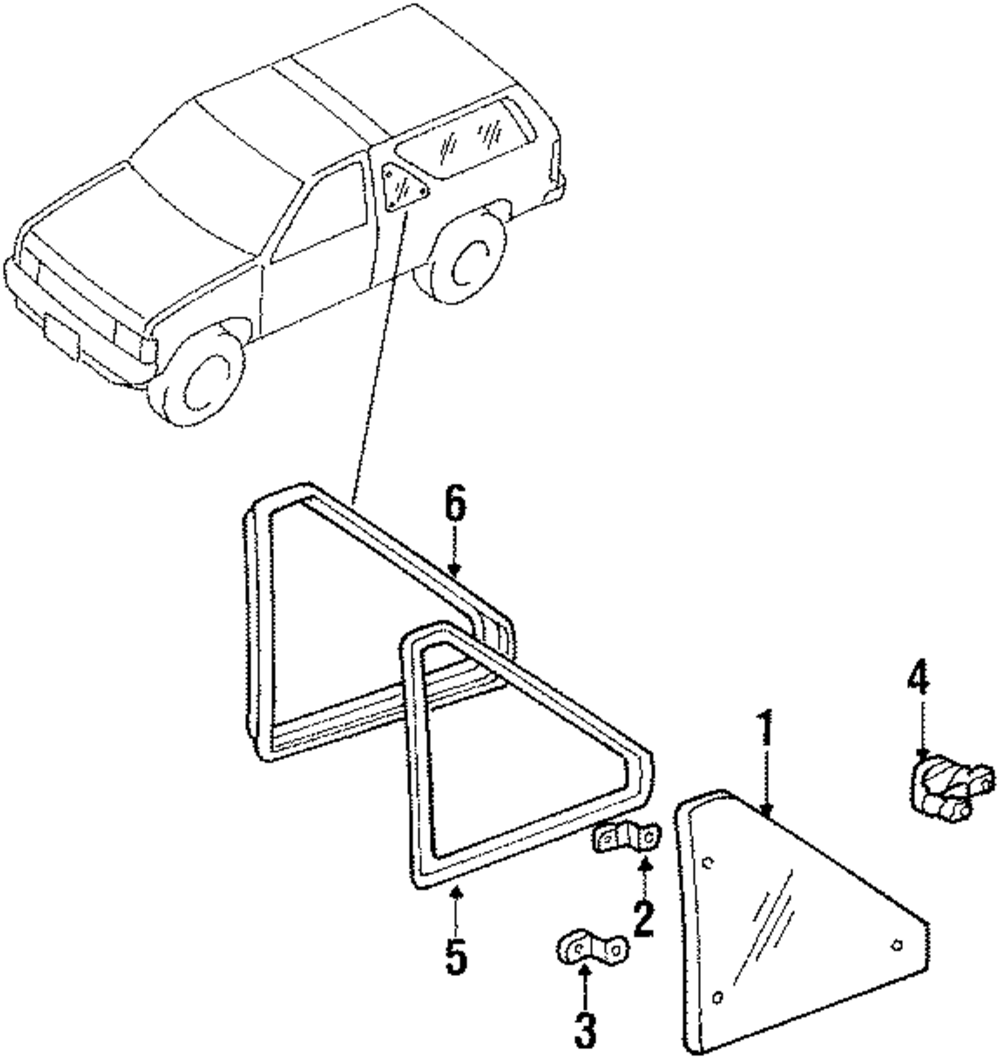 6
4
1
2
5
3