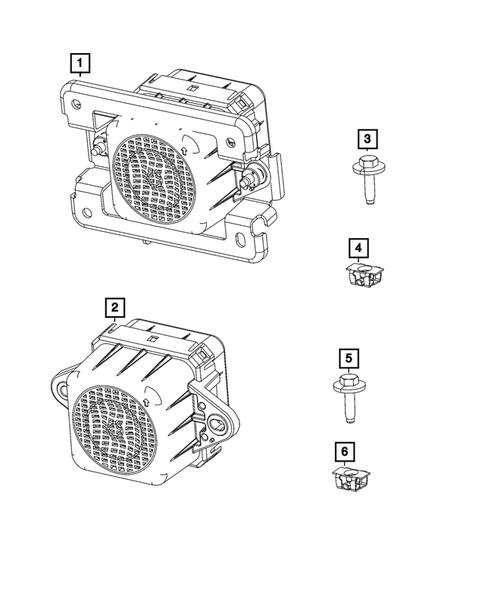 1
3
4
2
5
6