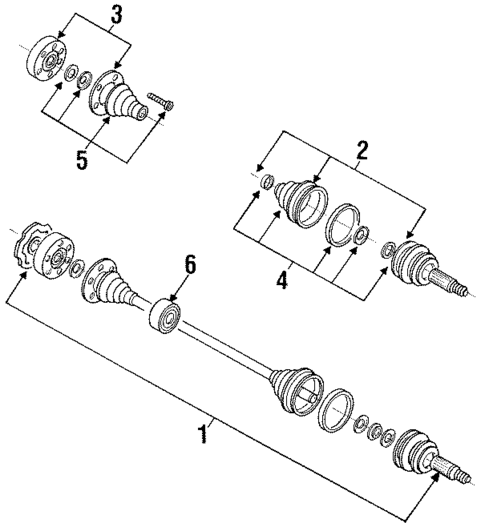 3
5
2
4
6
1